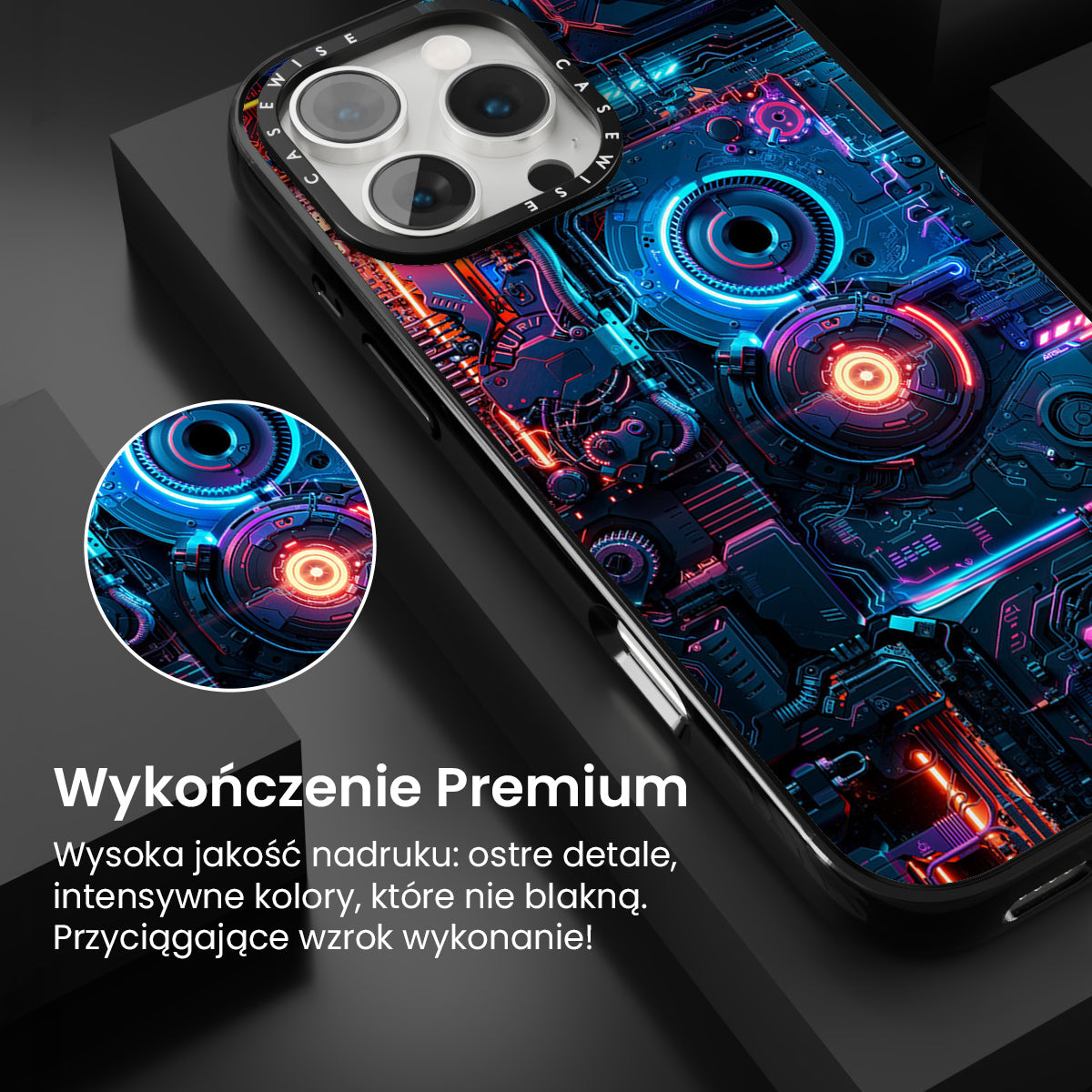 CASEWISE CASEWISE

Wykończenie Premium

Wysoka jakość nadruku: ostre detale, intensywne kolory, które nie blakną. Przyciągające wzrok wykonanie!