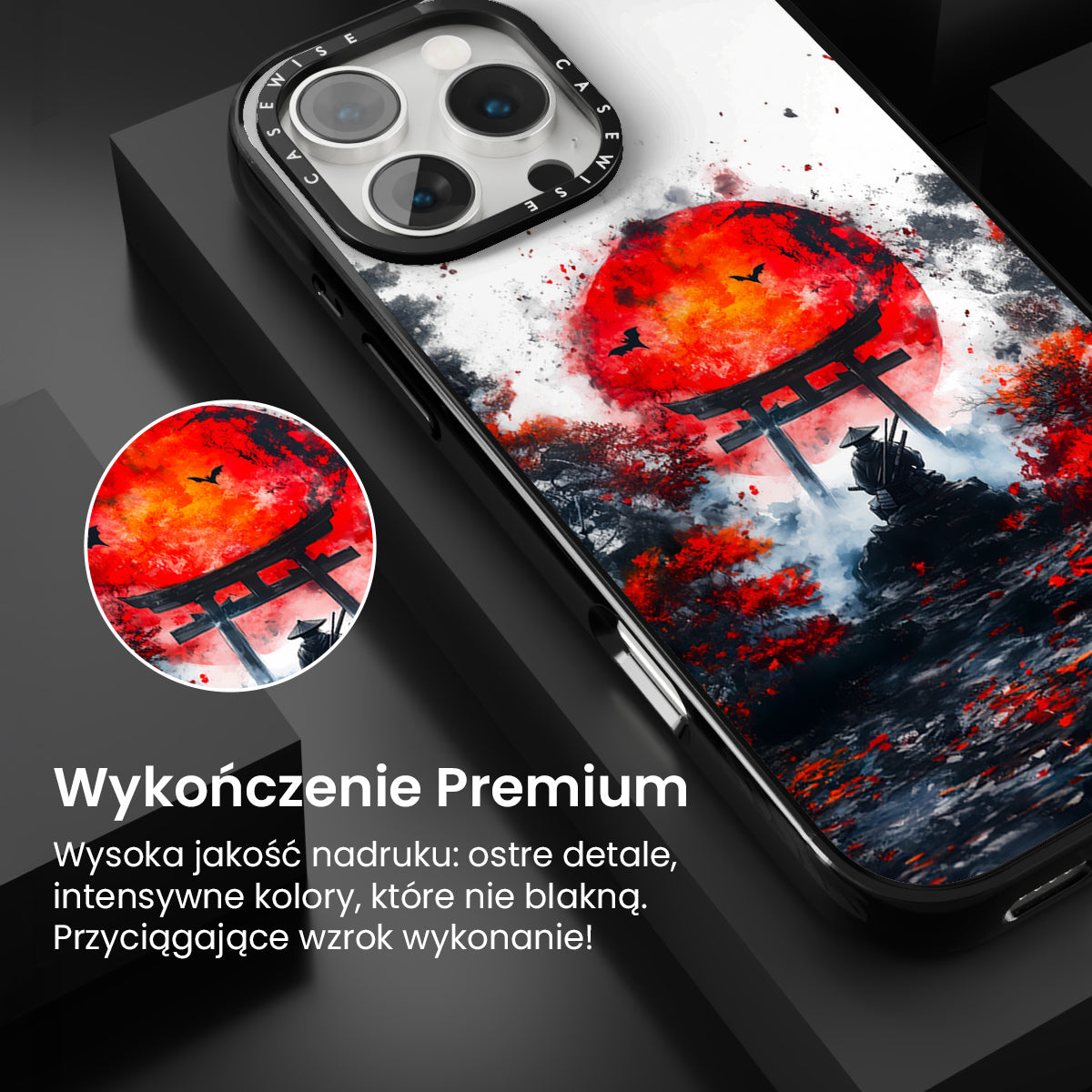 CASEWISE CASEWISE

Wykończenie Premium

Wysoka jakość nadruku: ostre detale, intensywne kolory, które nie blakną. Przyciągające wzrok wykonanie!