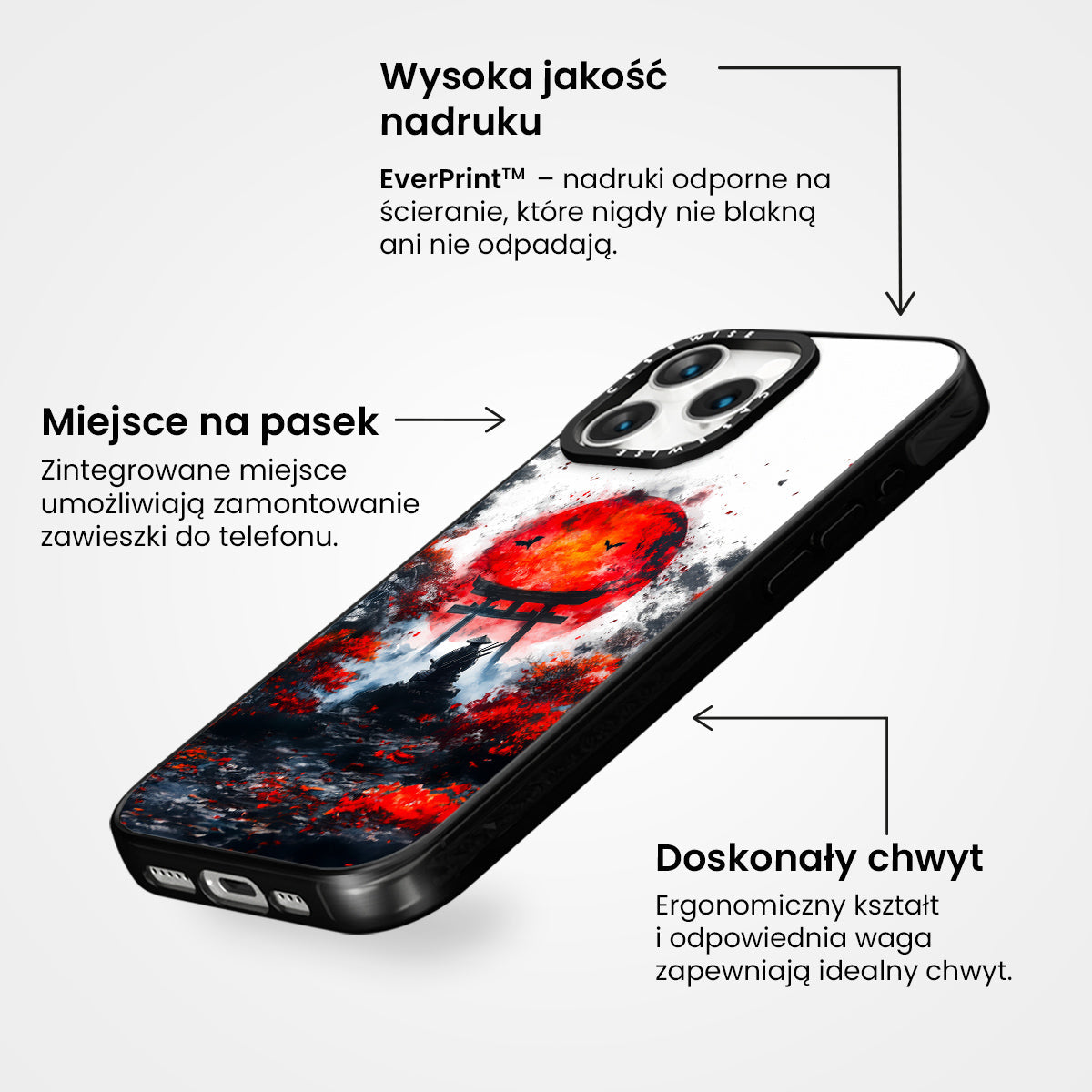 Wysoka jakość nadruku

EverPrint™ – nadruki odporne na ścieranie, które nigdy nie blakną ani nie odpadają.

Miejsce na pasek

Zintegrowane miejsce umożliwiają zamontowanie zawieszki do telefonu.

CASEWISE CASEWISE

Doskonały chwyt

Ergonomiczny kształt i odpowiednia waga zapewniają idealny chwyt.