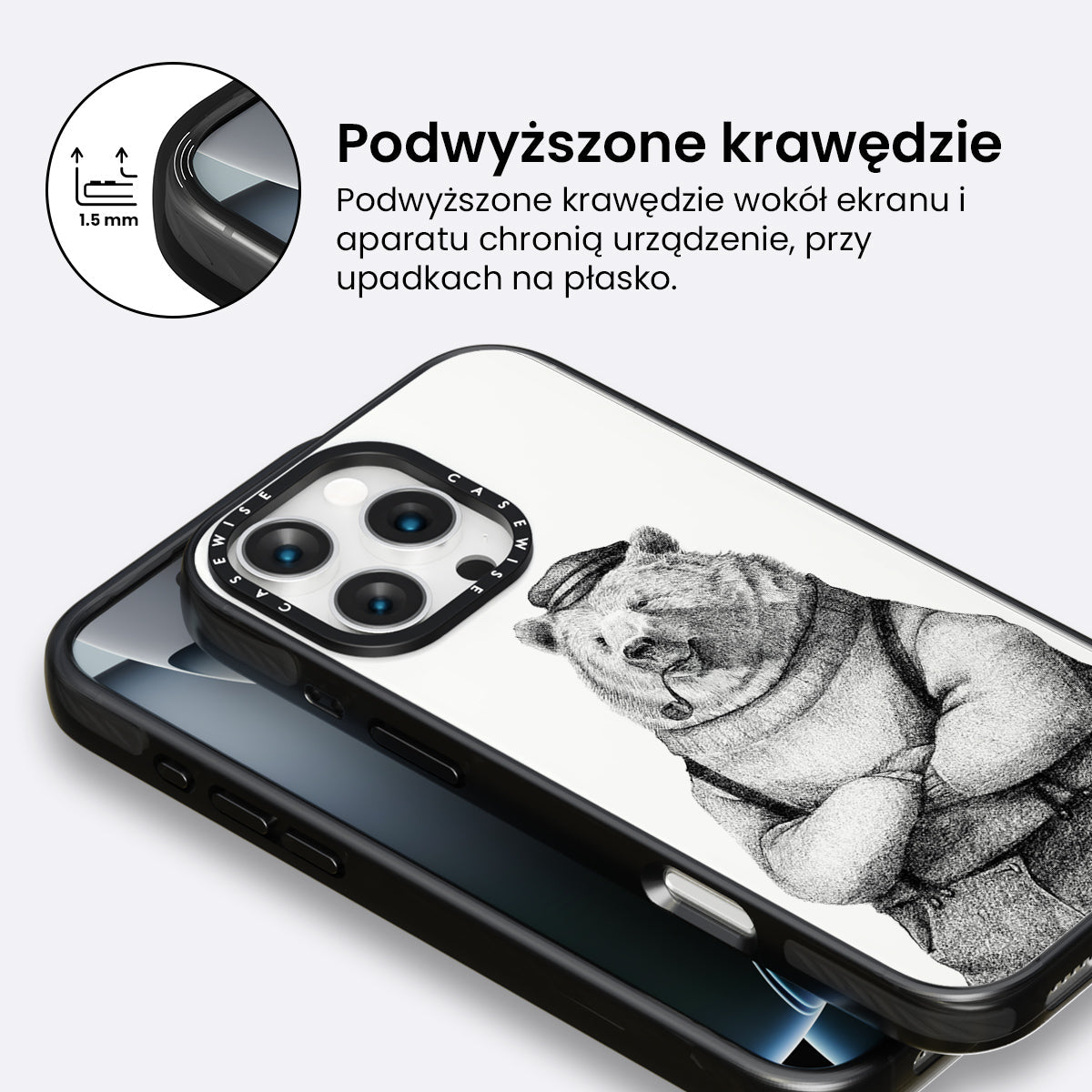 1.5 mm

Podwyższone krawędzie

Podwyższone krawędzie wokół ekranu i aparatu chronią urządzenie, przy upadkach na płasko.

CASEWISE CASEWISE