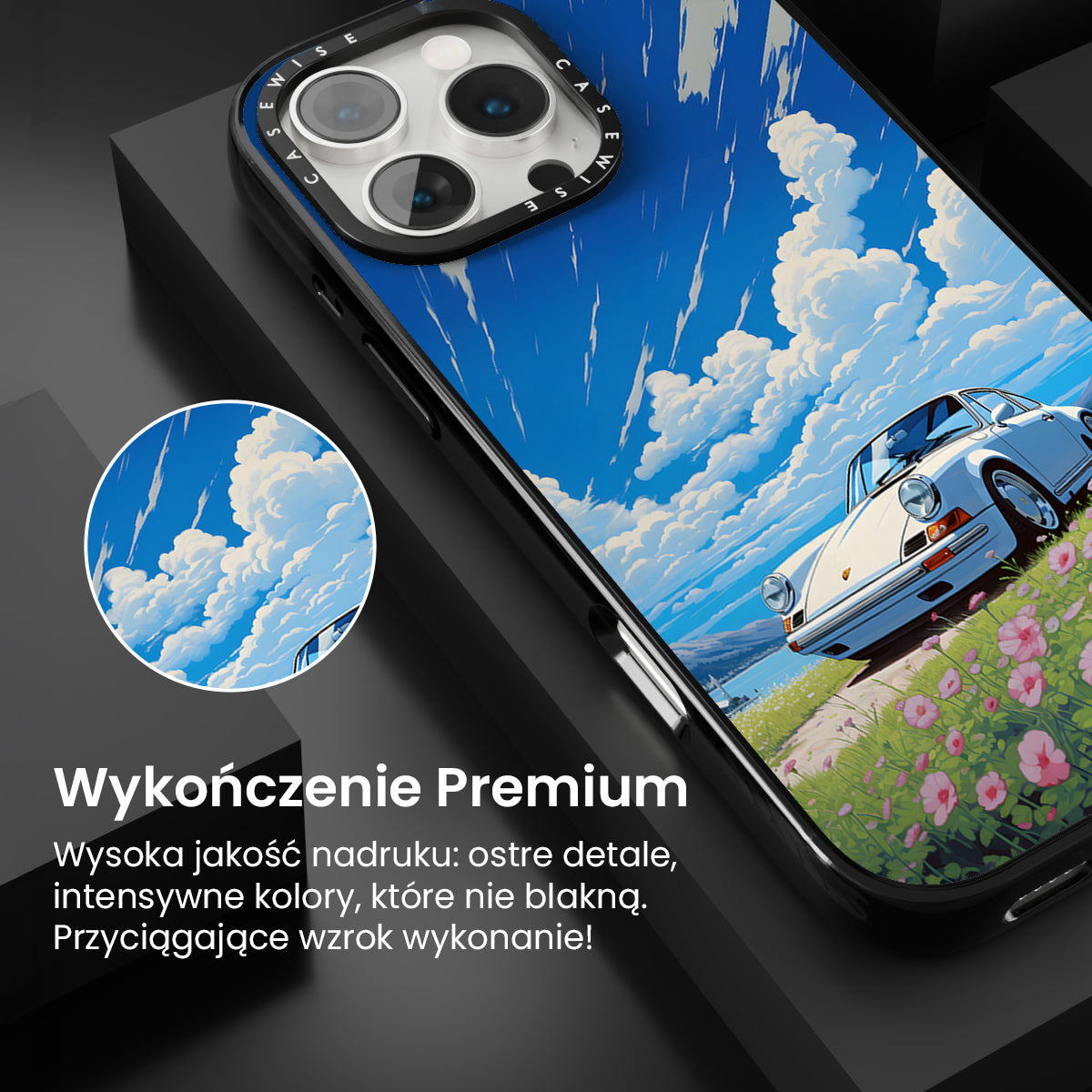 CASEWISE CASEWISE

Wykończenie Premium

Wysoka jakość nadruku: ostre detale, intensywne kolory, które nie blakną. Przyciągające wzrok wykonanie!