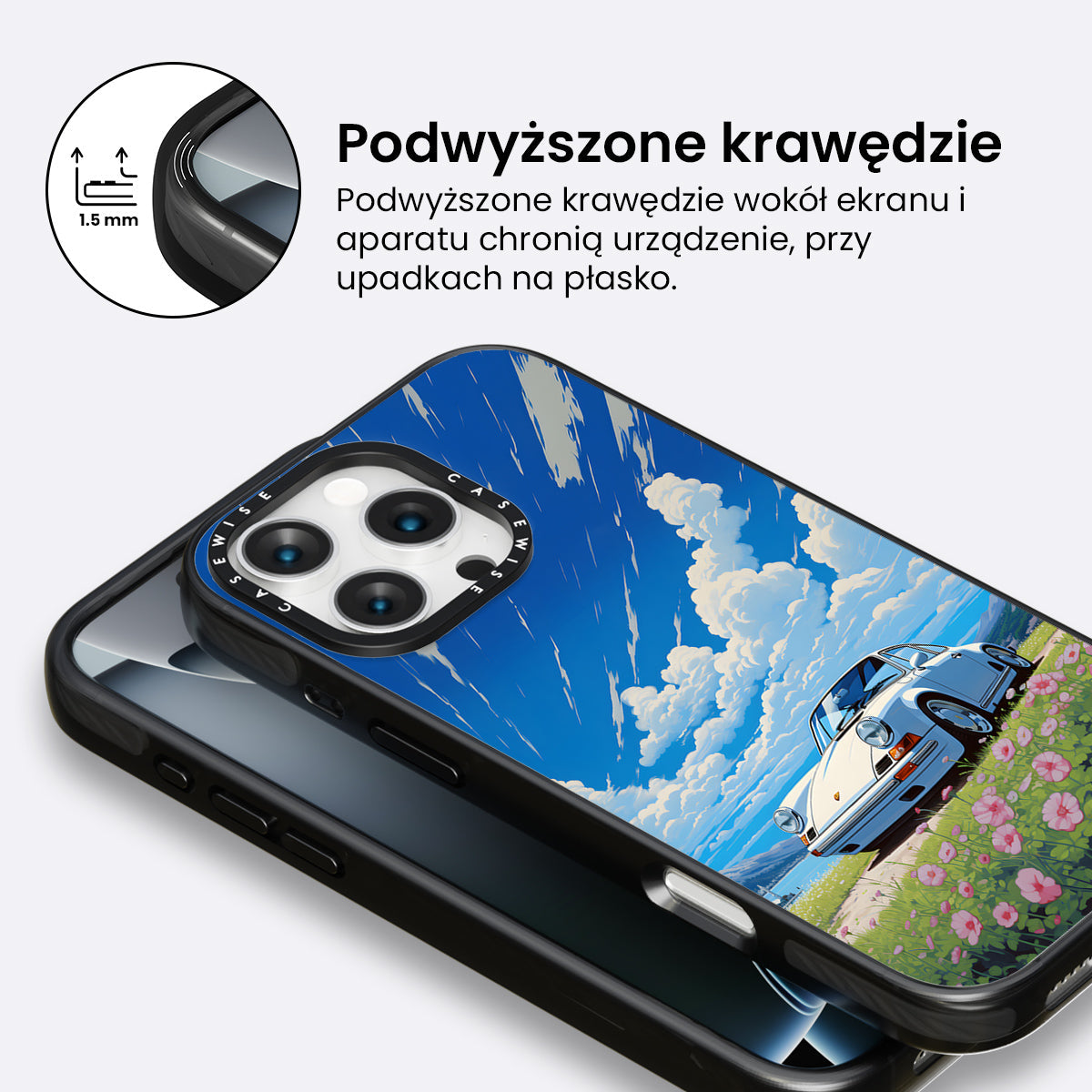 1.5 mm

Podwyższone krawędzie

Podwyższone krawędzie wokół ekranu i aparatu chronią urządzenie, przy upadkach na płasko.

CASEWISE CASEWISE