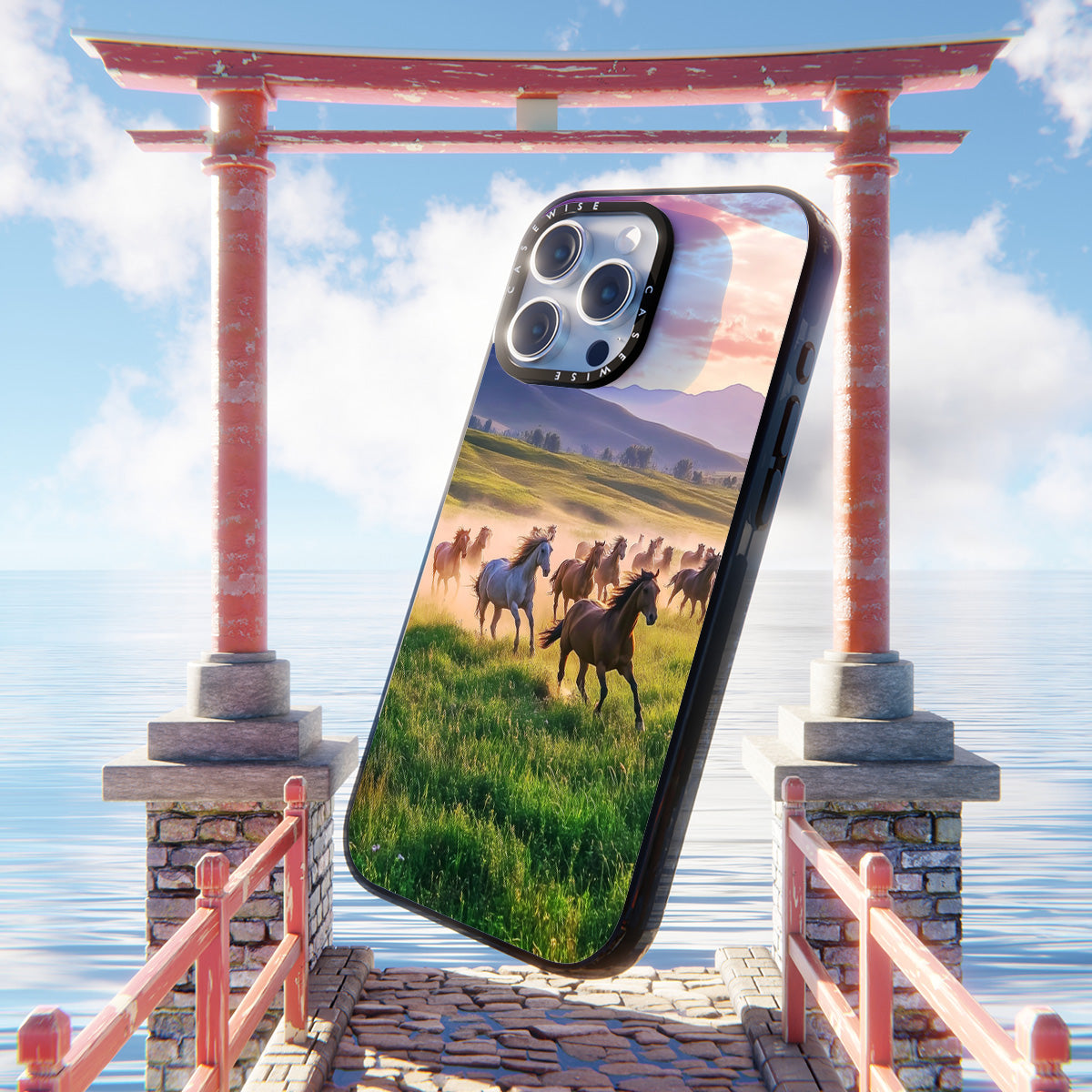 CASEWISE CASEWISE