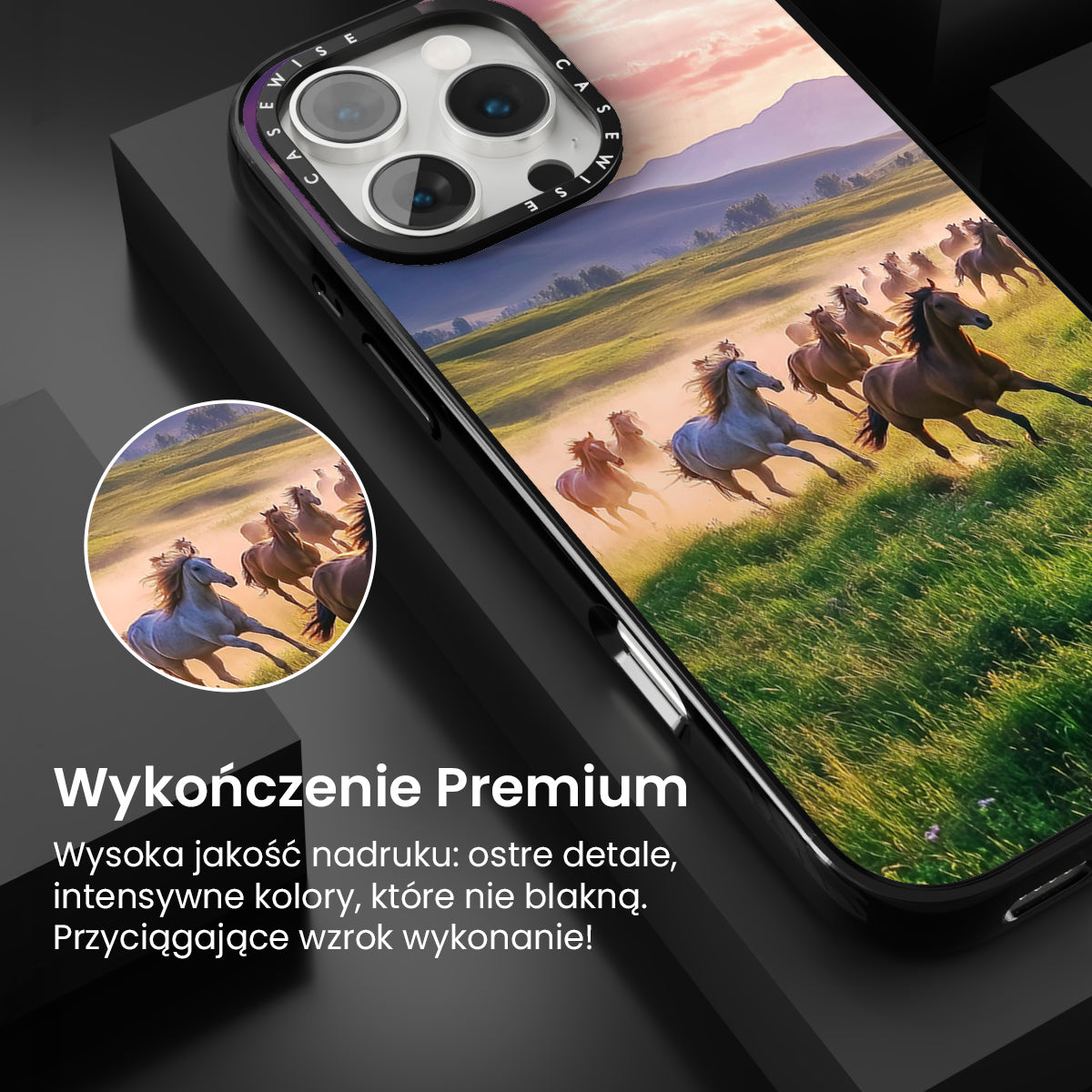 CASEWISE CASEWISE

Wykończenie Premium

Wysoka jakość nadruku: ostre detale, intensywne kolory, które nie blakną. Przyciągające wzrok wykonanie!