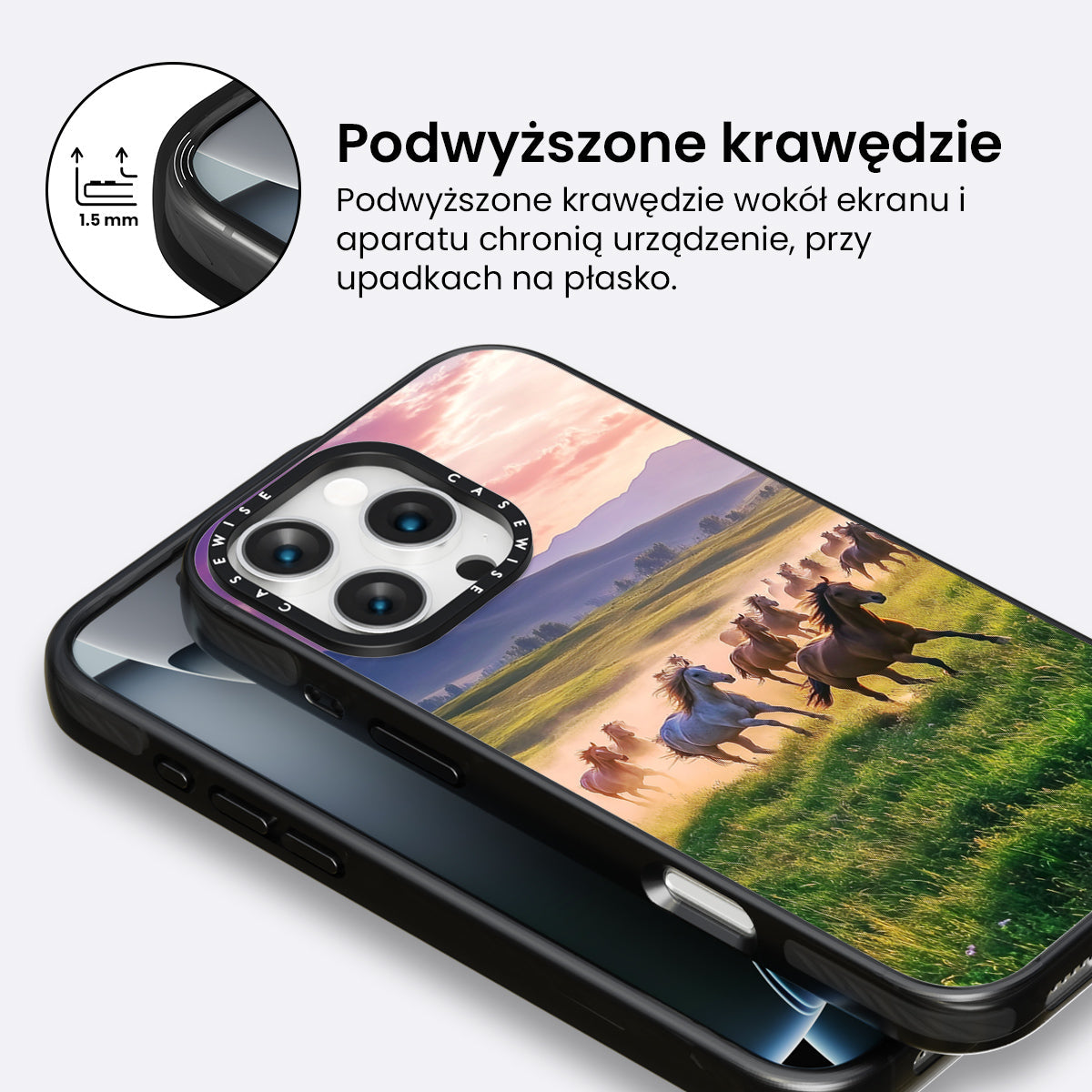 1.5 mm

Podwyższone krawędzie

Podwyższone krawędzie wokół ekranu i aparatu chronią urządzenie, przy upadkach na płasko.

CASEWISE CASEWISE