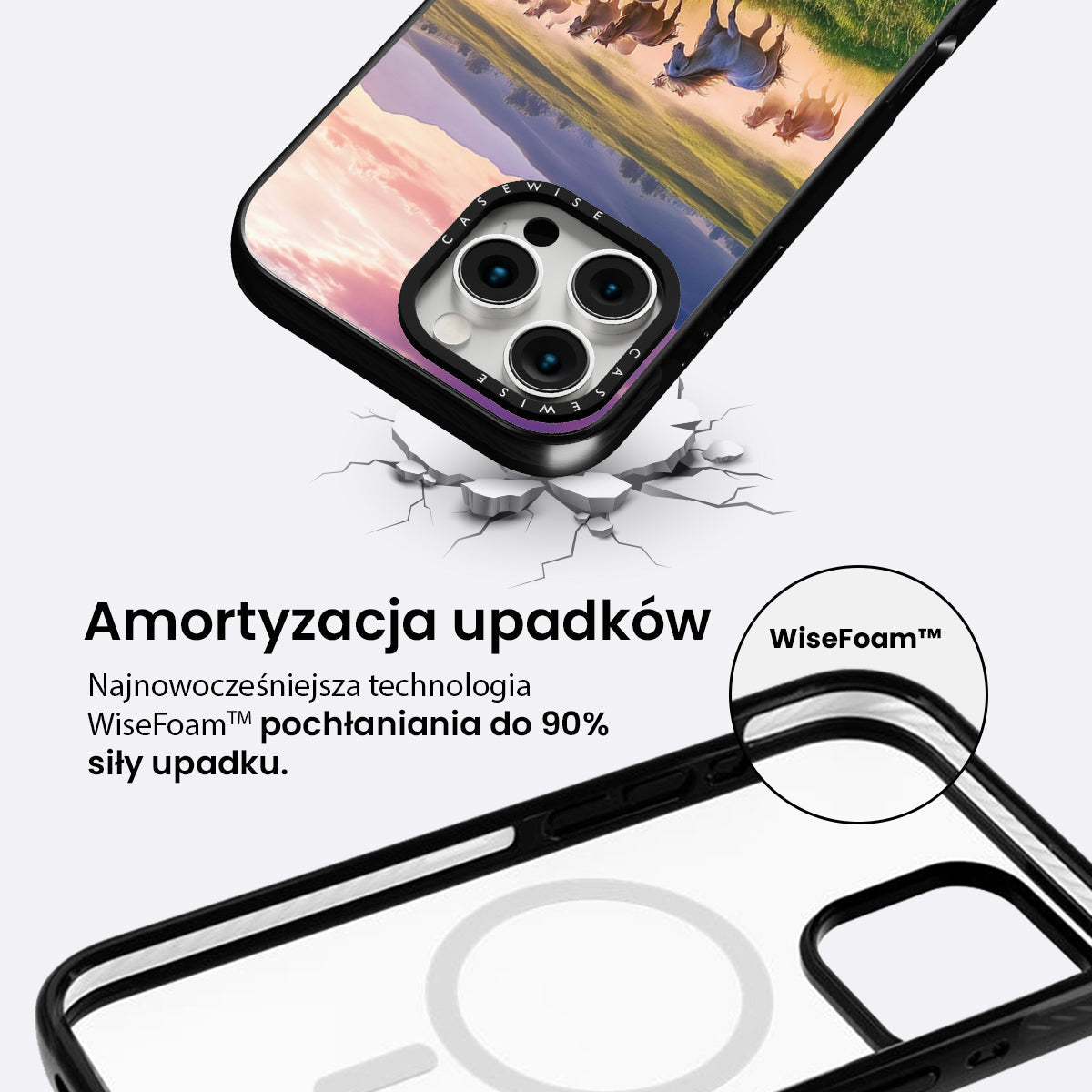 CASEWISE

CASEWISE

Amortyzacja upadków

Najnowocześniejsza technologia WiseFoam™ pochłaniania do 90% siły upadku.

WiseFoam™