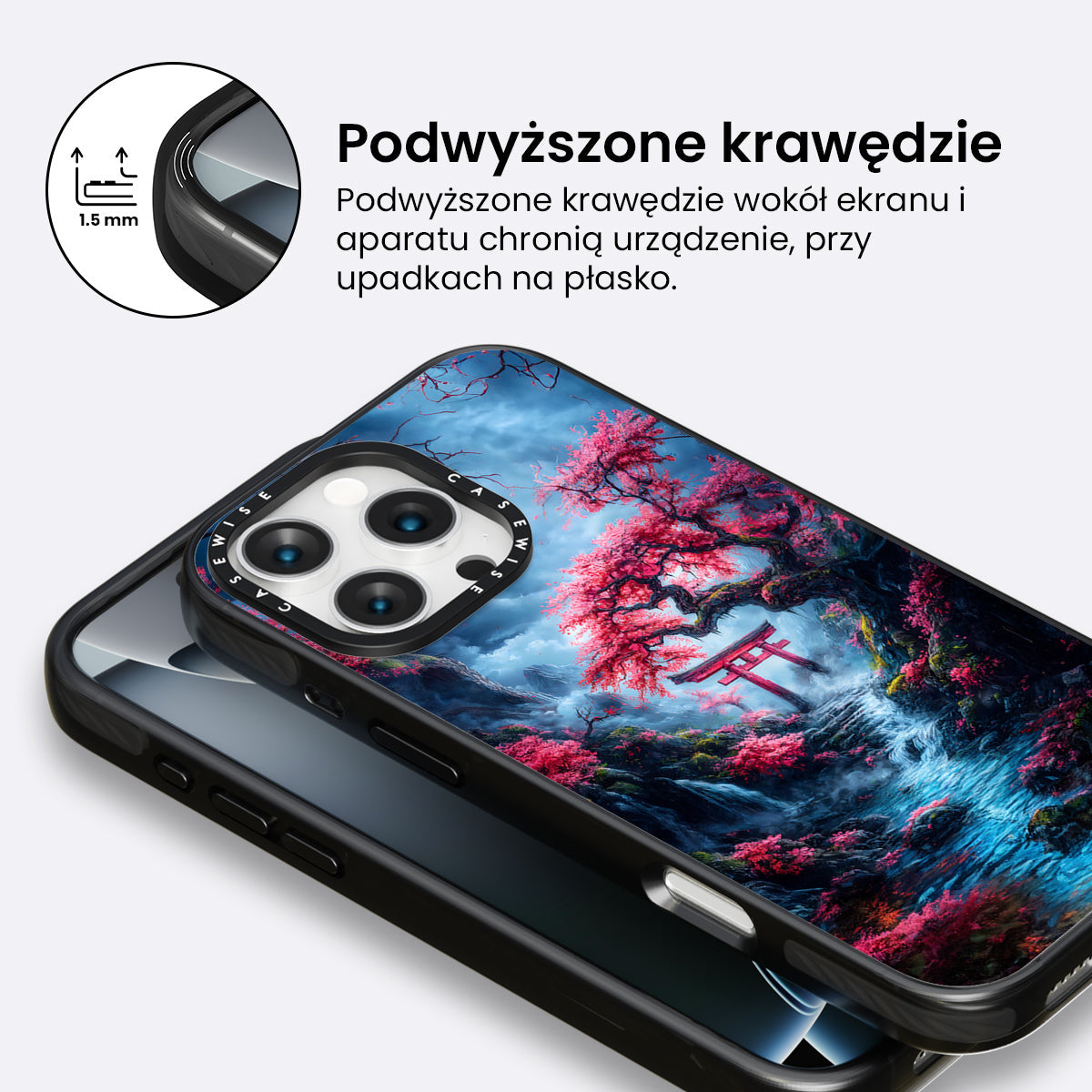 1.5 mm

Podwyższone krawędzie

Podwyższone krawędzie wokół ekranu i aparatu chronią urządzenie, przy upadkach na płasko.

CASEWISE CASEWISE