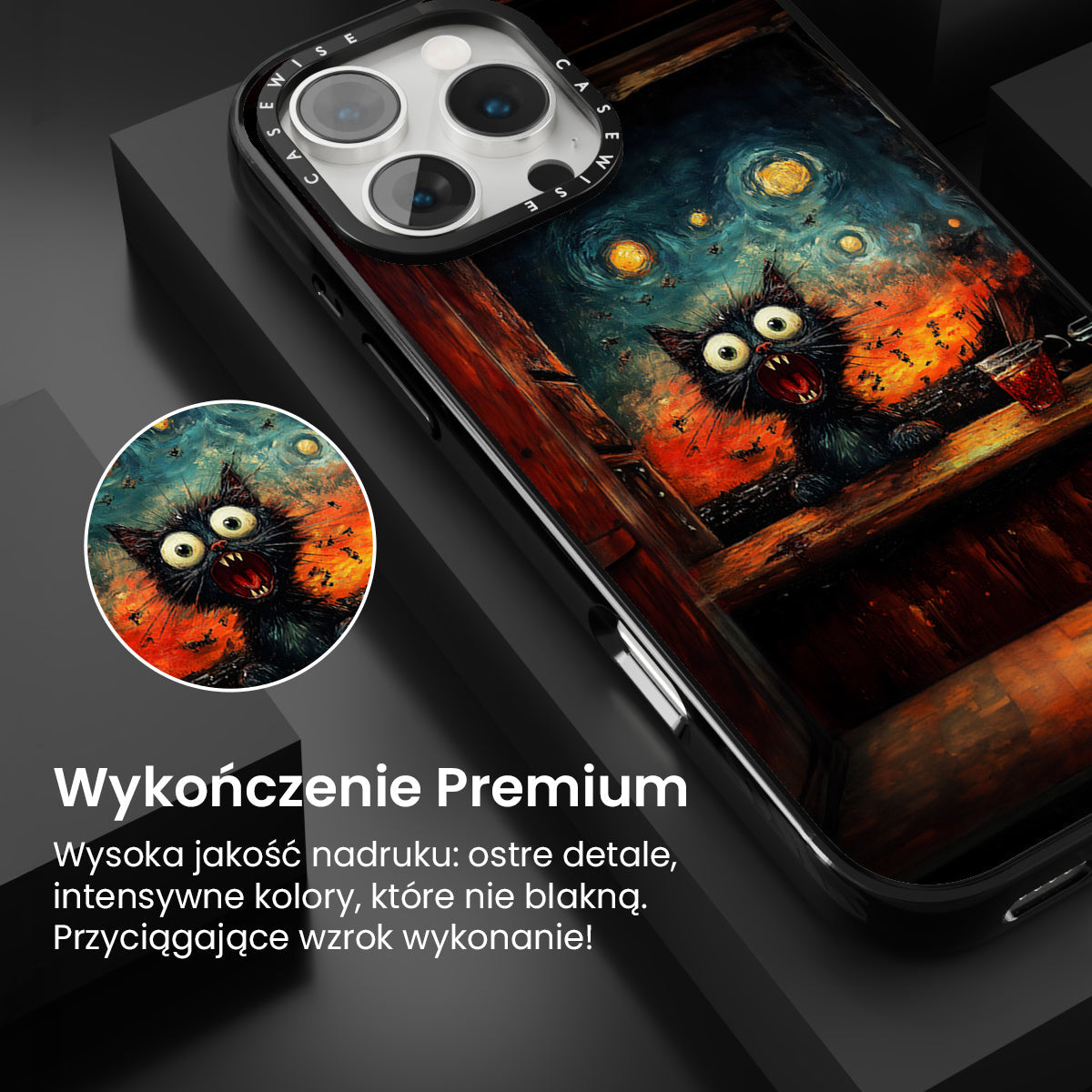 CASEWISE CASEWISE

Wykończenie Premium

Wysoka jakość nadruku: ostre detale, intensywne kolory, które nie blakną. Przyciągające wzrok wykonanie!