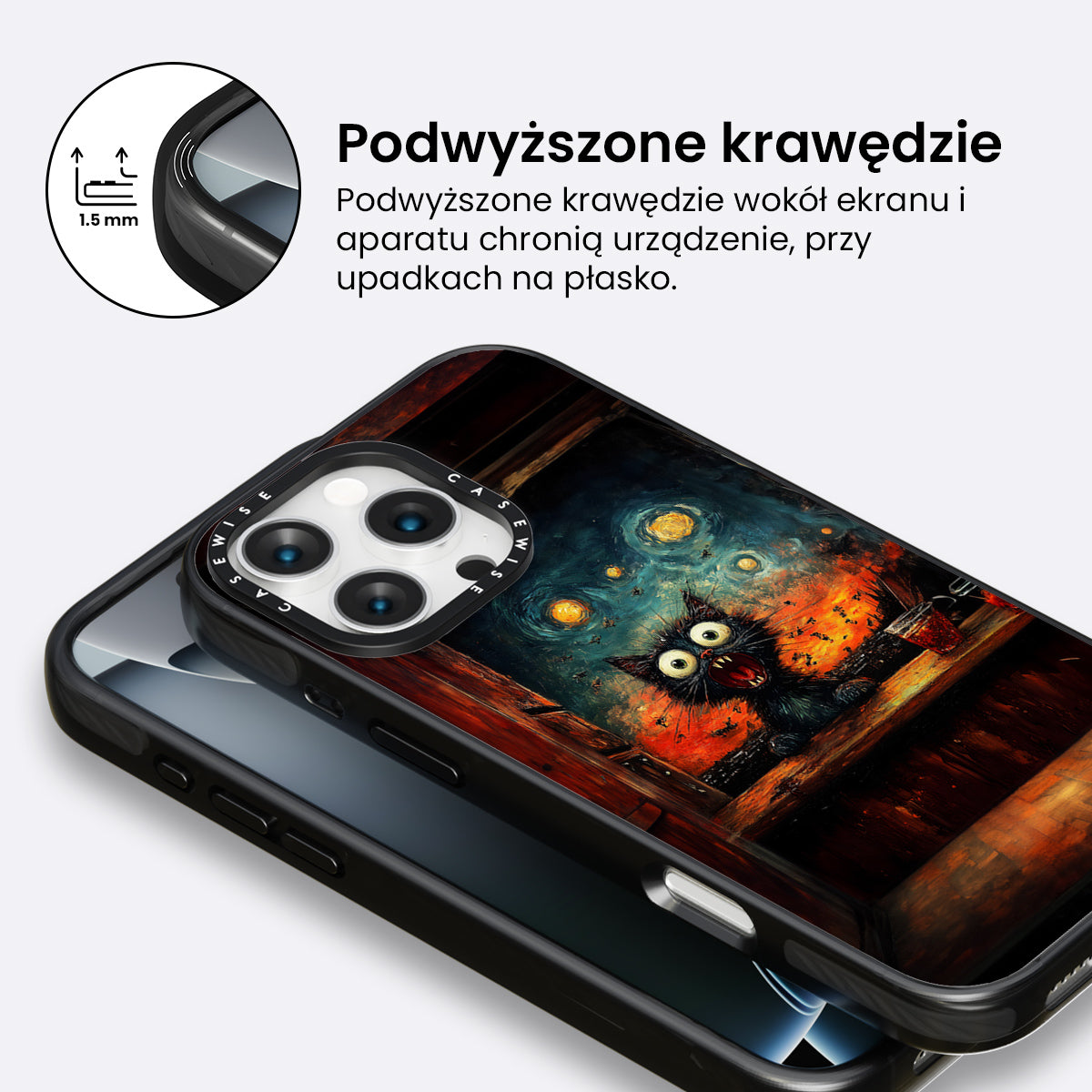 1.5 mm

Podwyższone krawędzie

Podwyższone krawędzie wokół ekranu i aparatu chronią urządzenie, przy upadkach na płasko.

CASEWISE

CASEWISE