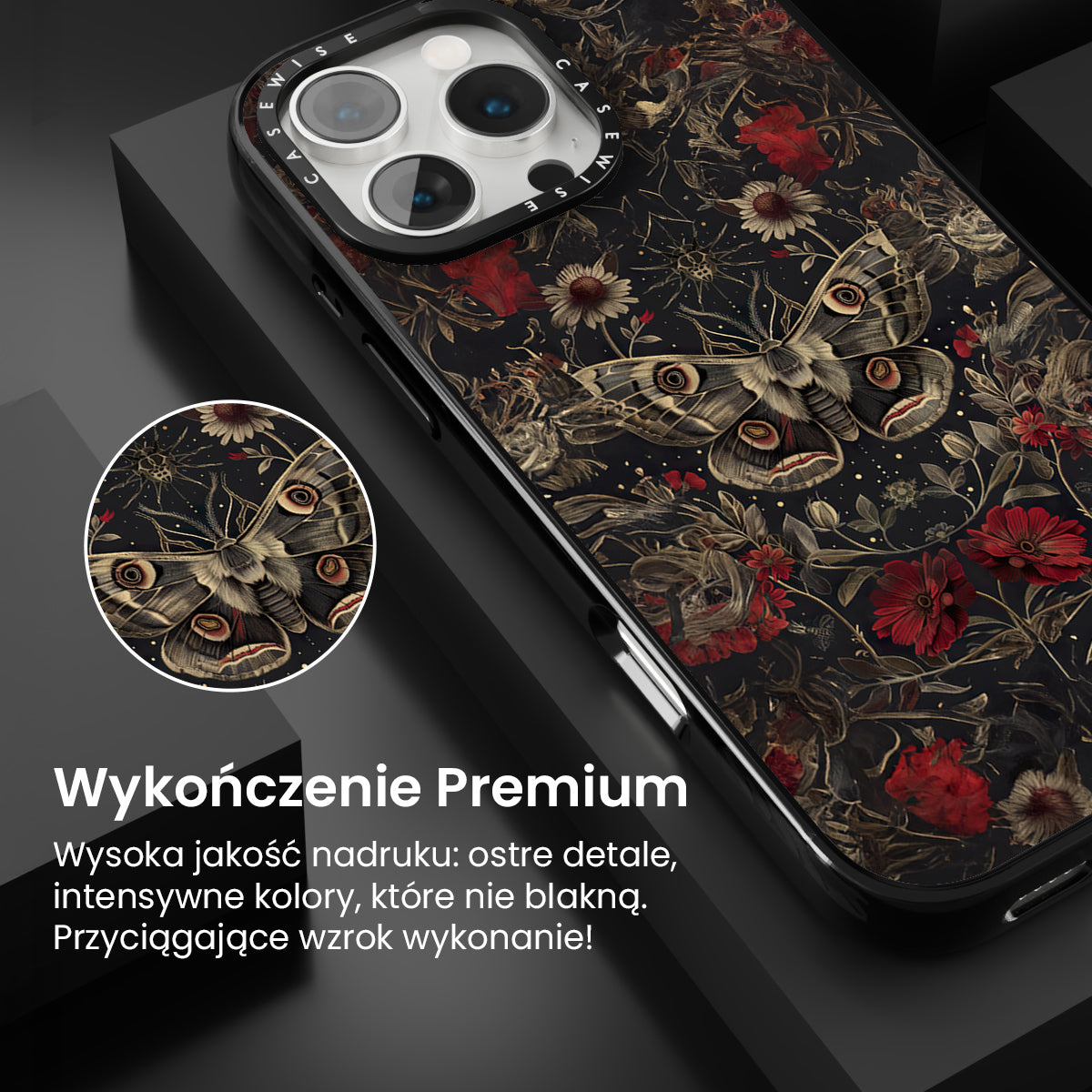 CASEWISE CASEWISE

Wykończenie Premium

Wysoka jakość nadruku: ostre detale, intensywne kolory, które nie blakną. Przyciągające wzrok wykonanie!