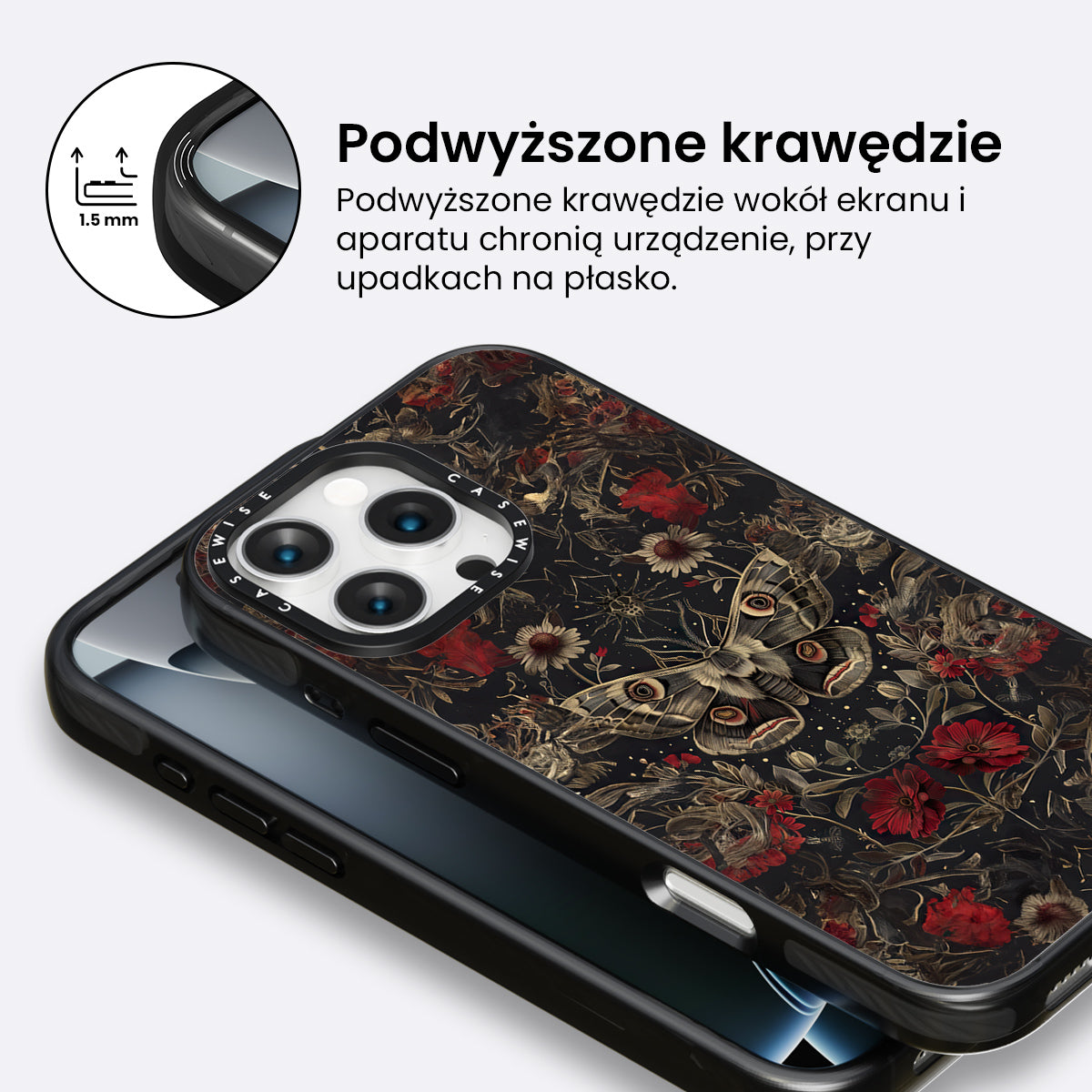 1.5 mm

Podwyższone krawędzie

Podwyższone krawędzie wokół ekranu i aparatu chronią urządzenie, przy upadkach na płasko.

CASEWISE CASEWISE