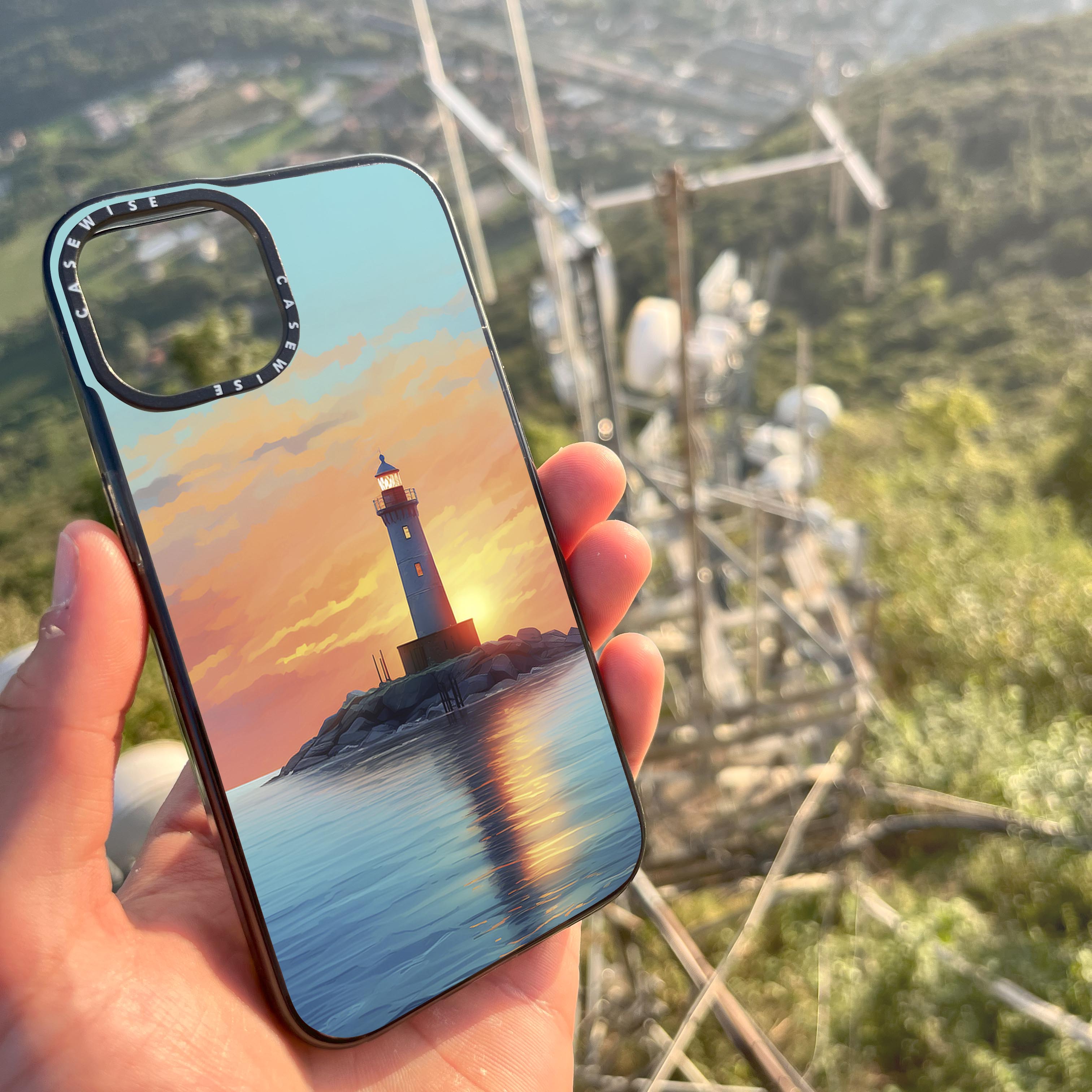 CASEWISE
CASEWISE