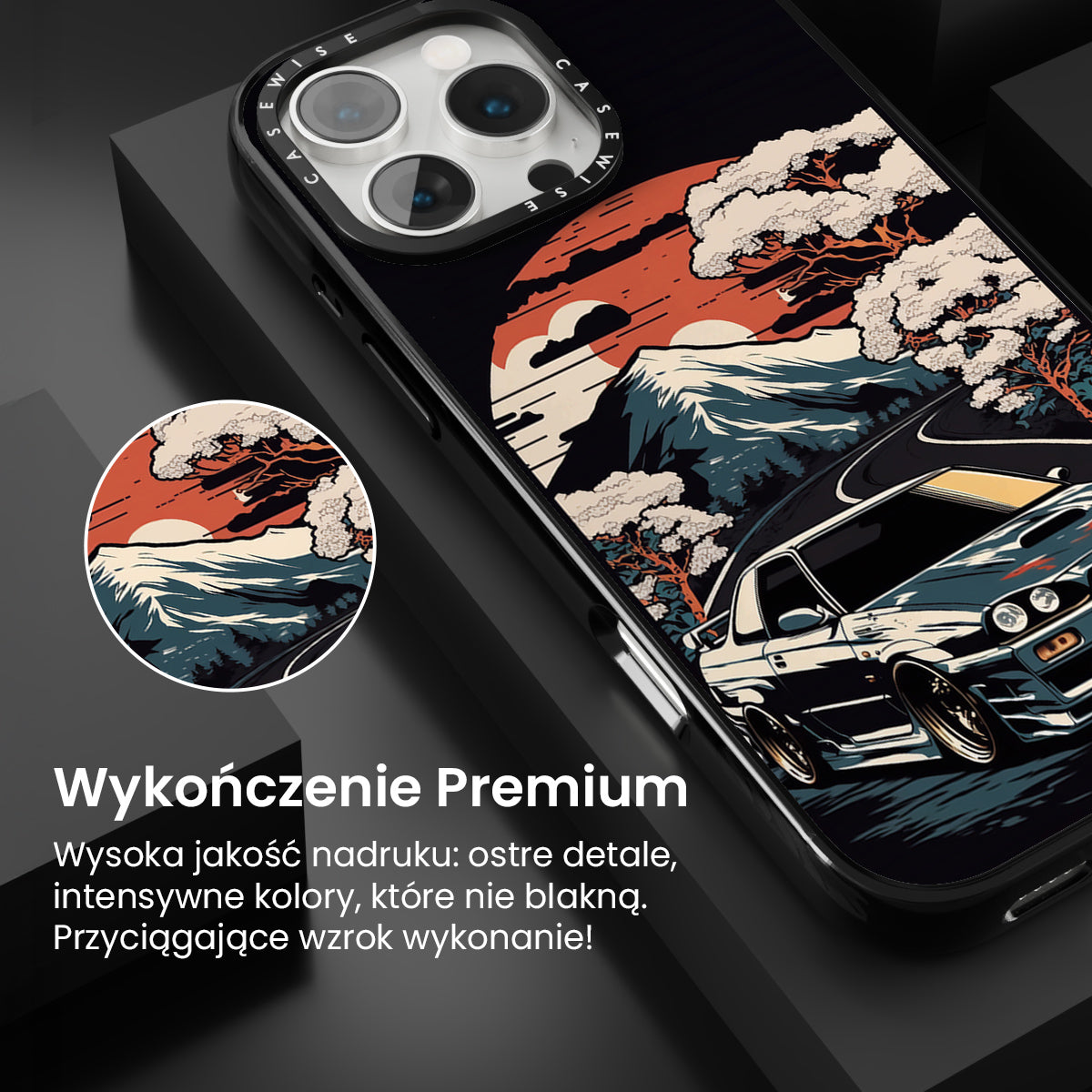 CASEWISE CASEWISE

Wykończenie Premium

Wysoka jakość nadruku: ostre detale, intensywne kolory, które nie blakną. Przyciągające wzrok wykonanie!