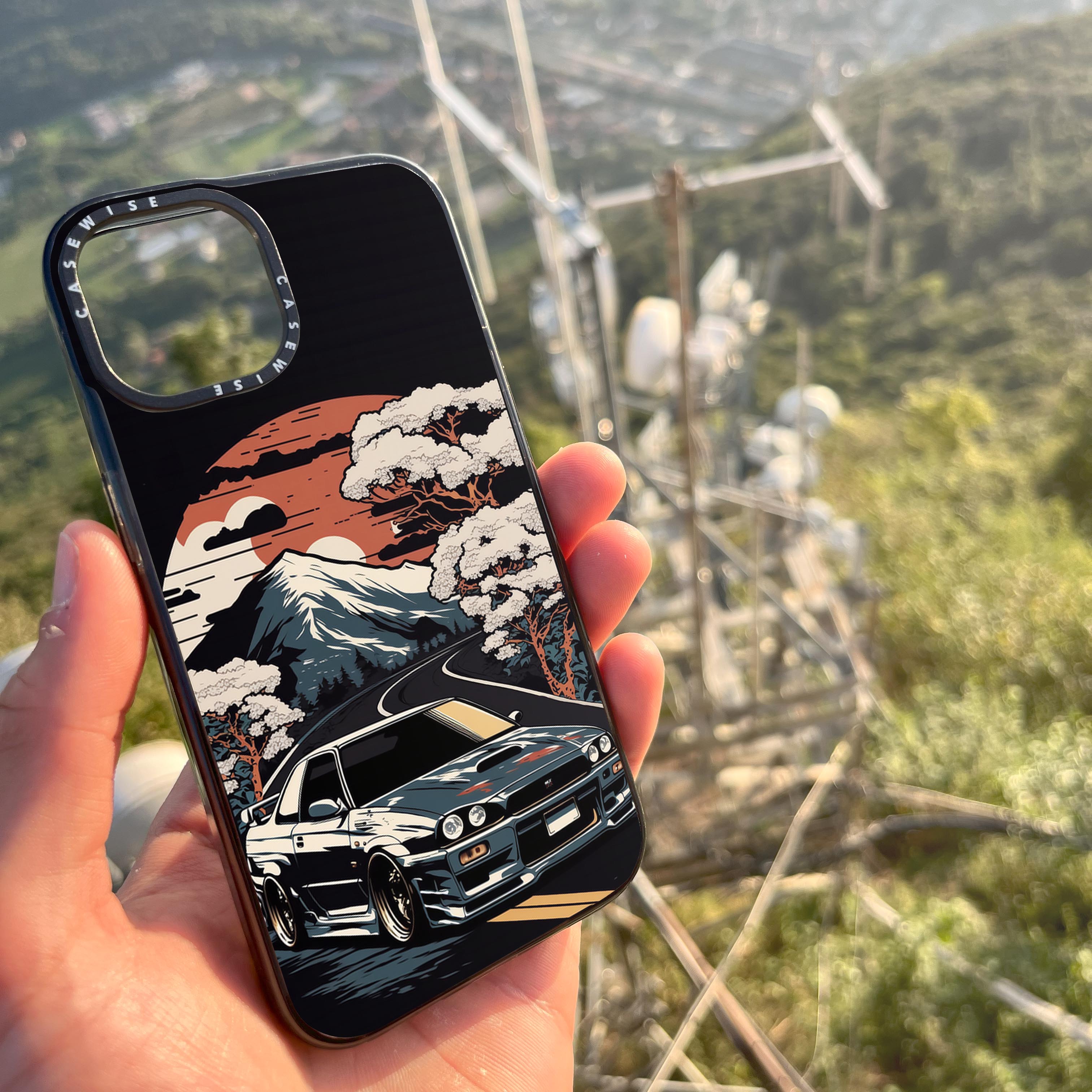 CASEWISE CASEWISE