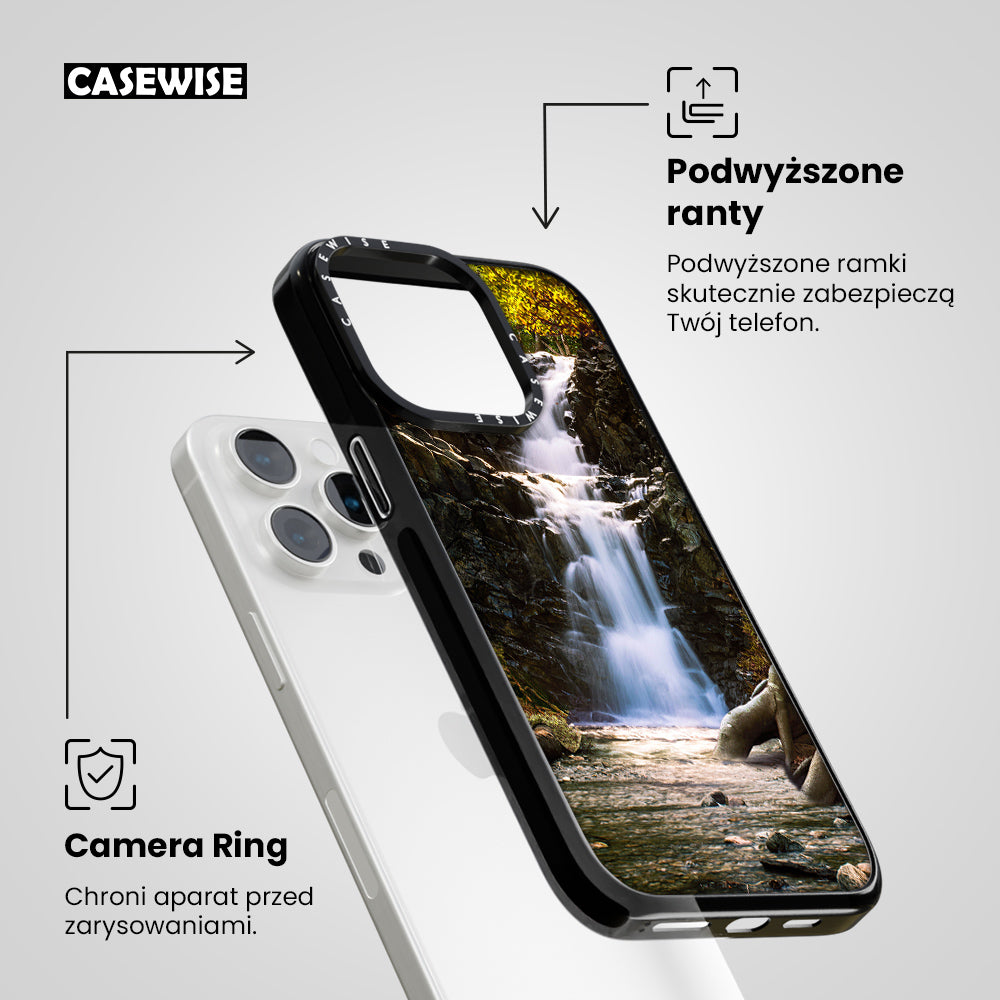 CASEWISE

Podwyższone ranty

Podwyższone ramki skutecznie zabezpieczą Twój telefon.

CASEWISE

CASEWISE

Camera Ring

Chroni aparat przed zarysowaniami.