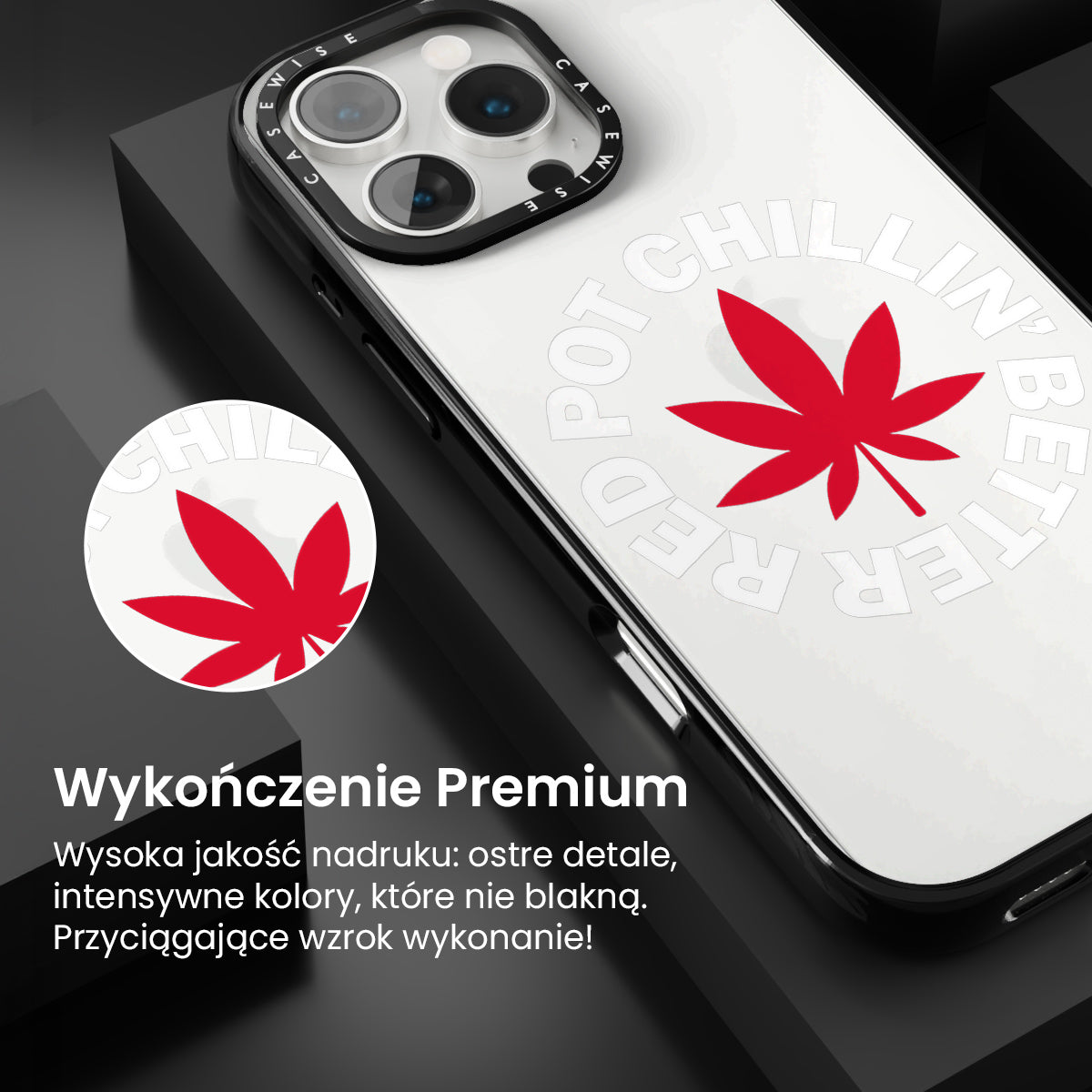 CASEWISE CASEWISE

RED POT CHILLIN' BETTER

CHILL

Wykończenie Premium

Wysoka jakość nadruku: ostre detale, intensywne kolory, które nie blakną. Przyciągające wzrok wykonanie!