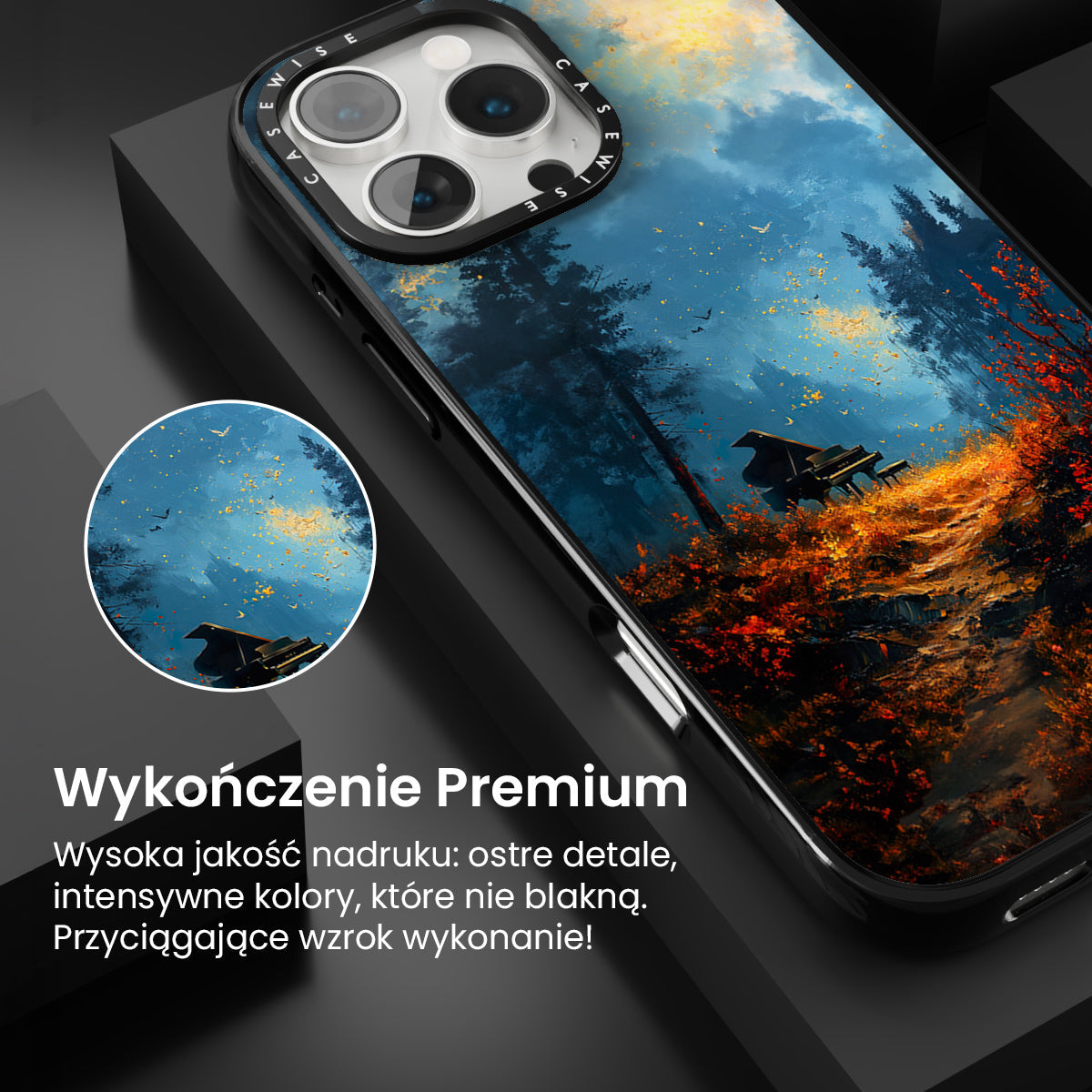 CASEWISE CASEWISE

Wykończenie Premium

Wysoka jakość nadruku: ostre detale, intensywne kolory, które nie blakną. Przyciągające wzrok wykonanie!