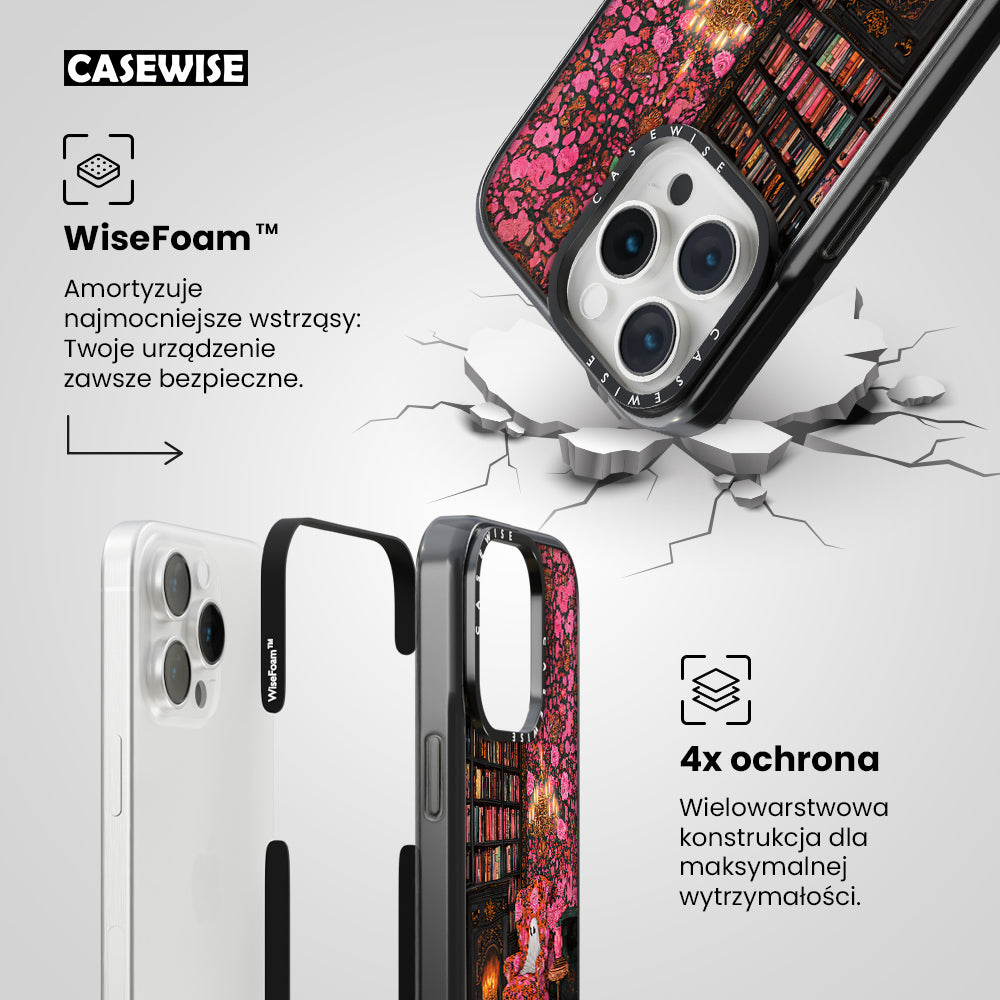 CASEWISE

WiseFoam™

Amortyzuje najmocniejsze wstrząsy: Twoje urządzenie zawsze bezpieczne.

CASEWISE

CASEWISE

WiseFoam™

CASEWISE

4x ochrona

Wielowarstwowa konstrukcja dla maksymalnej wytrzymałości.