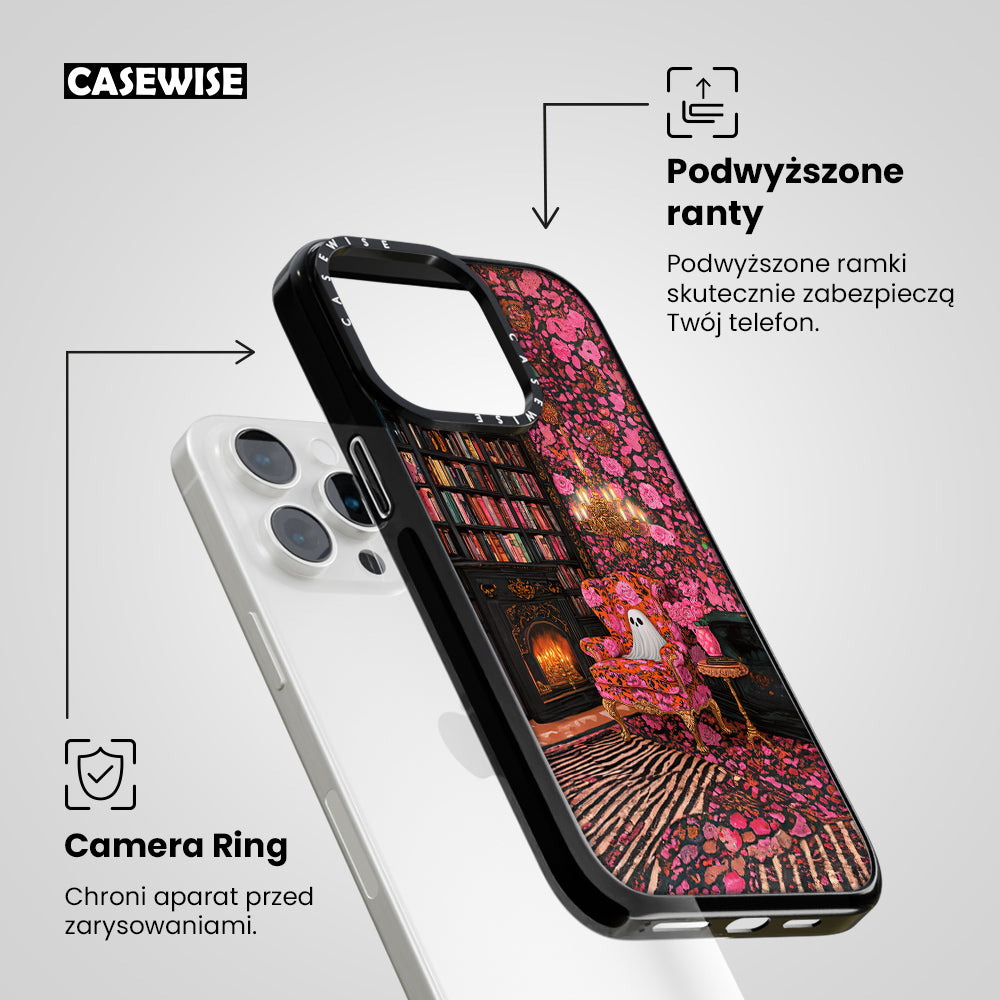 CASEWISE

Podwyższone ranty

Podwyższone ramki skutecznie zabezpieczą Twój telefon.

CASEWISE CASEWISE

Camera Ring

Chroni aparat przed zarysowaniami.