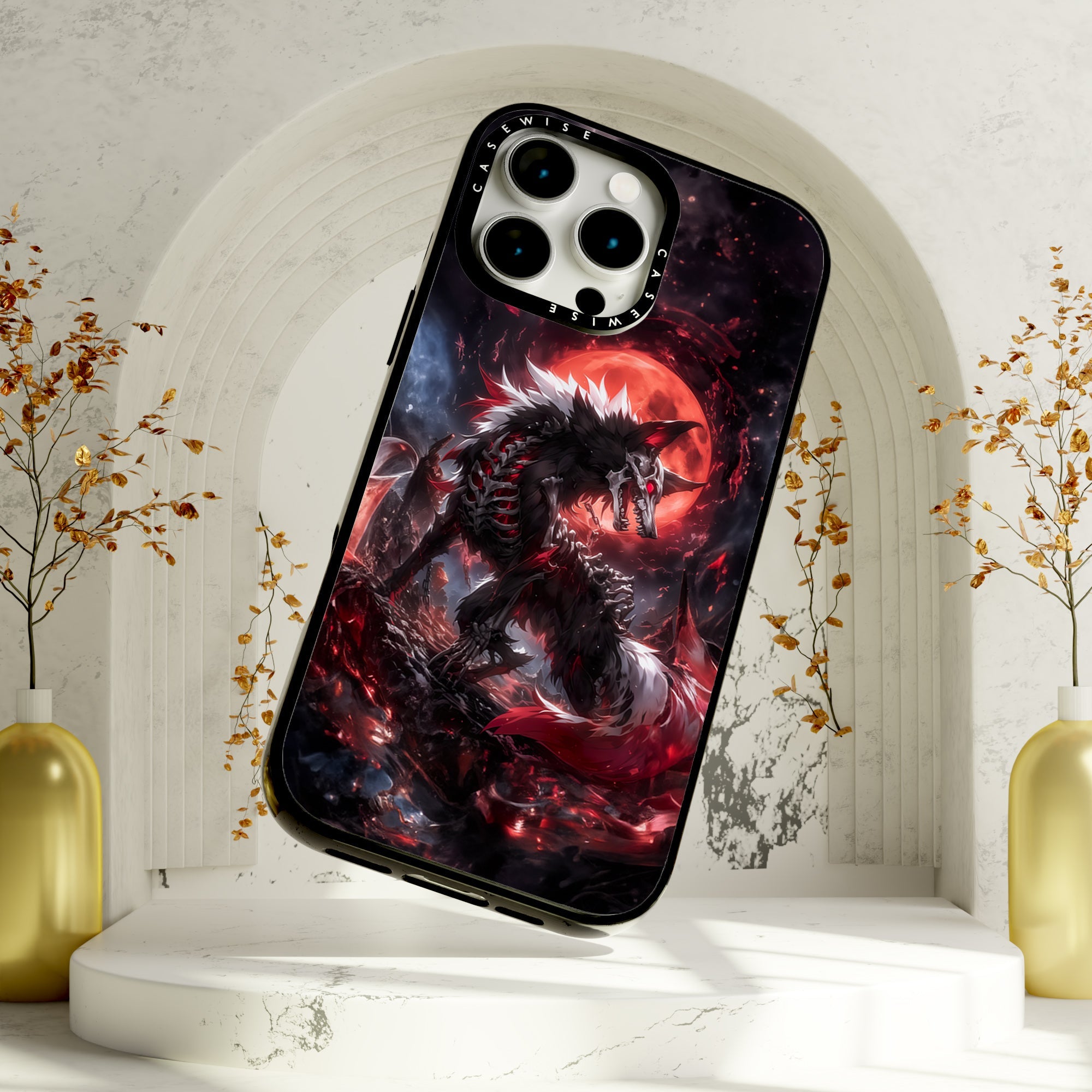 CASEWISE
CASEWISE