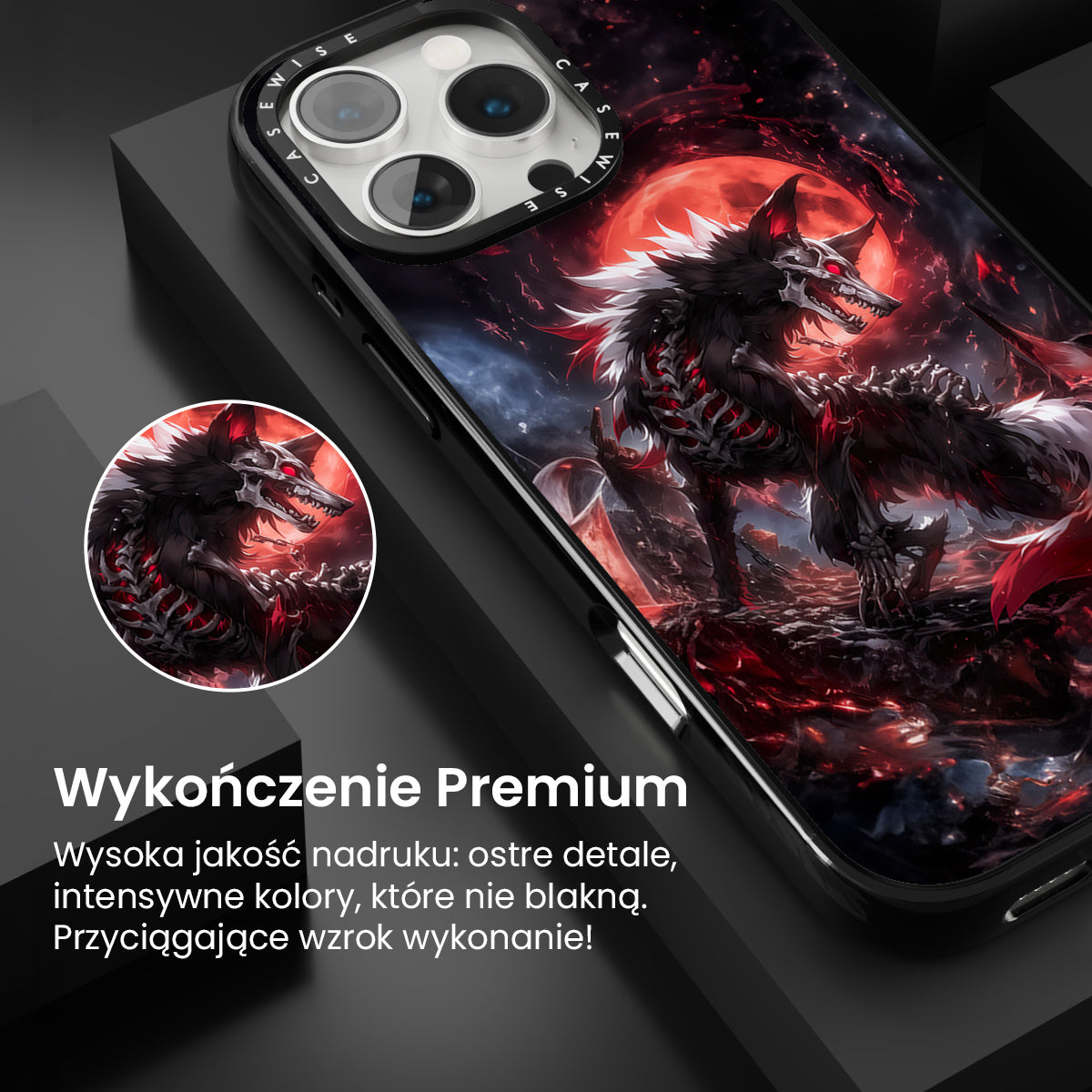 CASEWISE CASEWISE

Wykończenie Premium

Wysoka jakość nadruku: ostre detale, intensywne kolory, które nie blakną. Przyciągające wzrok wykonanie!