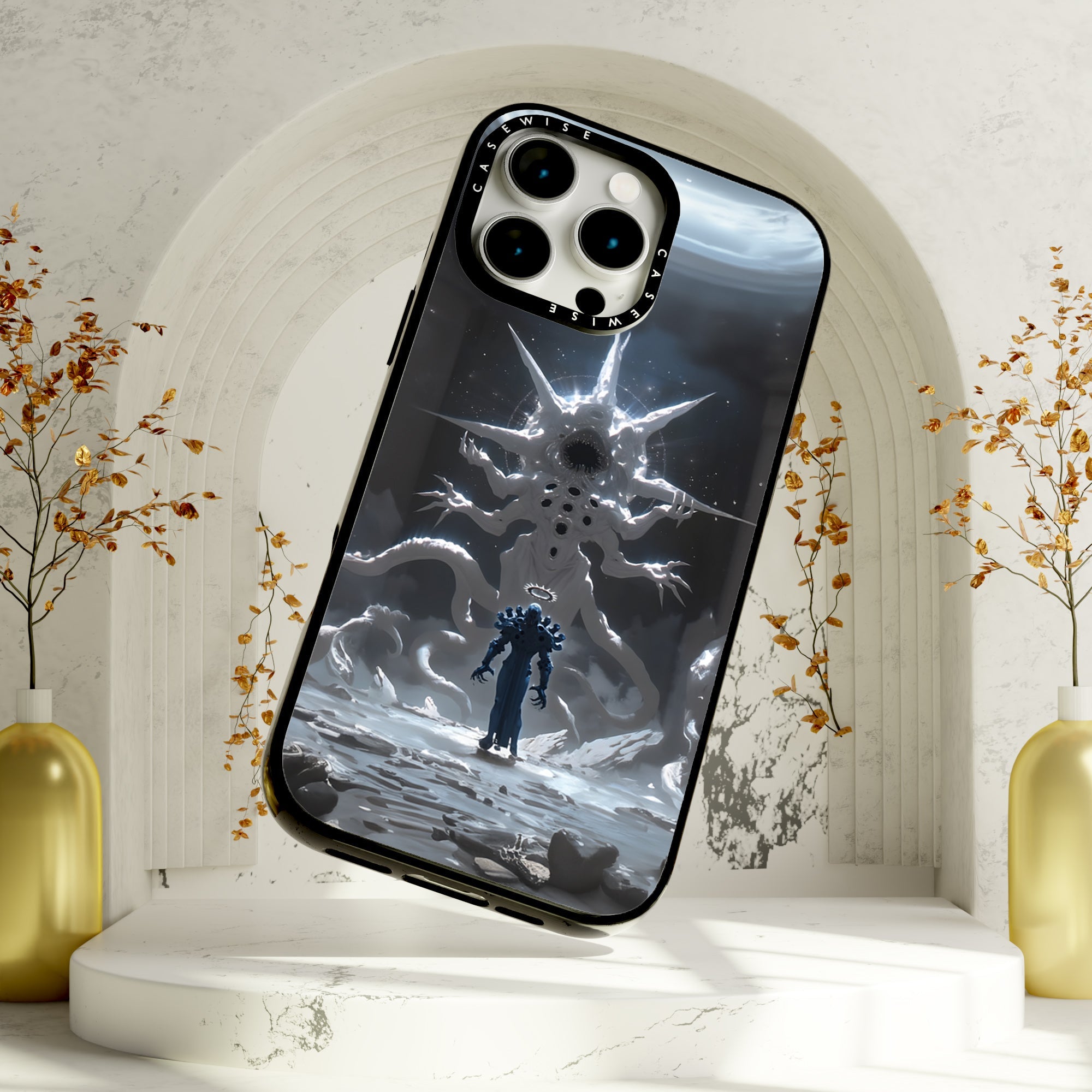 CASEWISE
CASEWISE