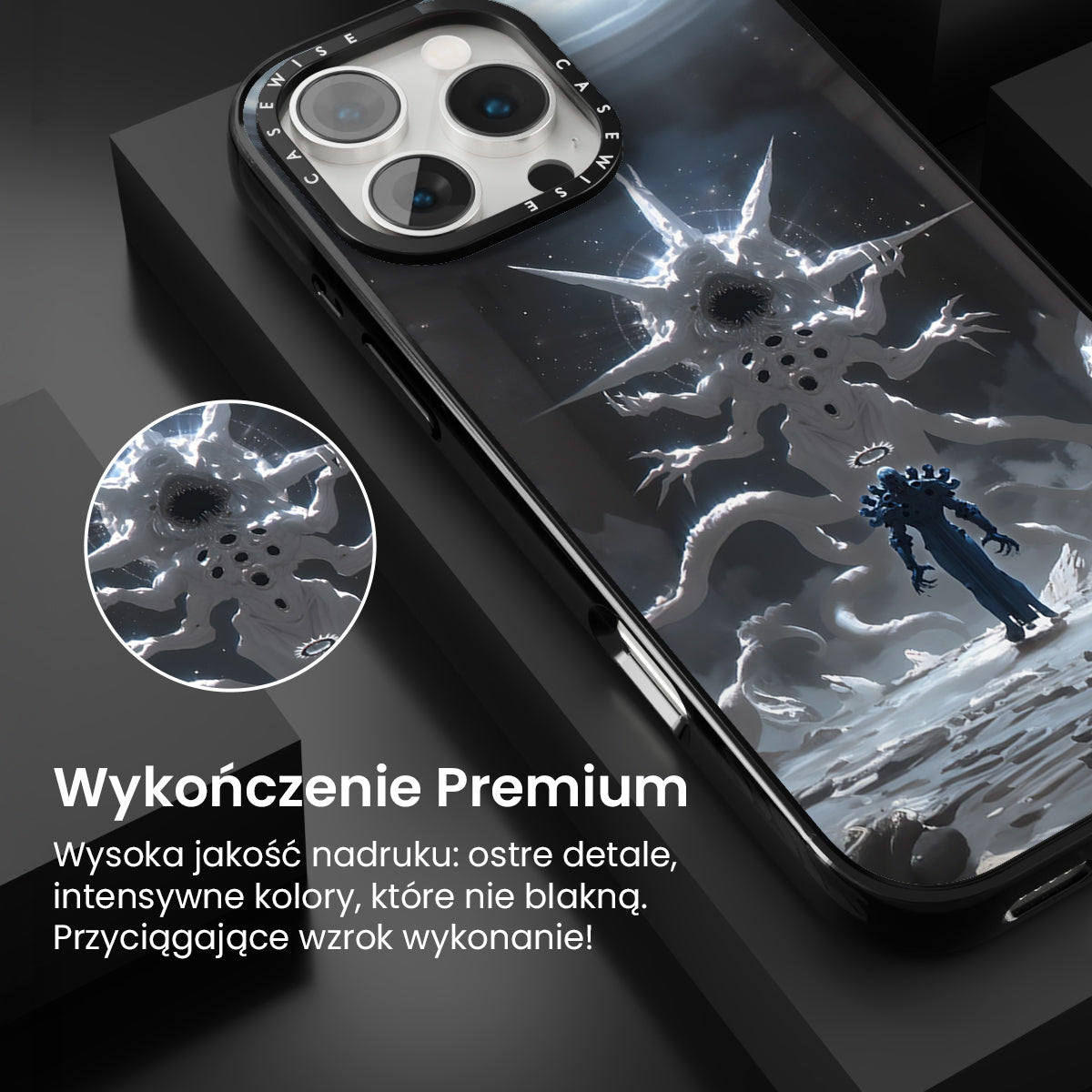 CASEWISE CASEWISE

Wykończenie Premium

Wysoka jakość nadruku: ostre detale, intensywne kolory, które nie blakną. Przyciągające wzrok wykonanie!