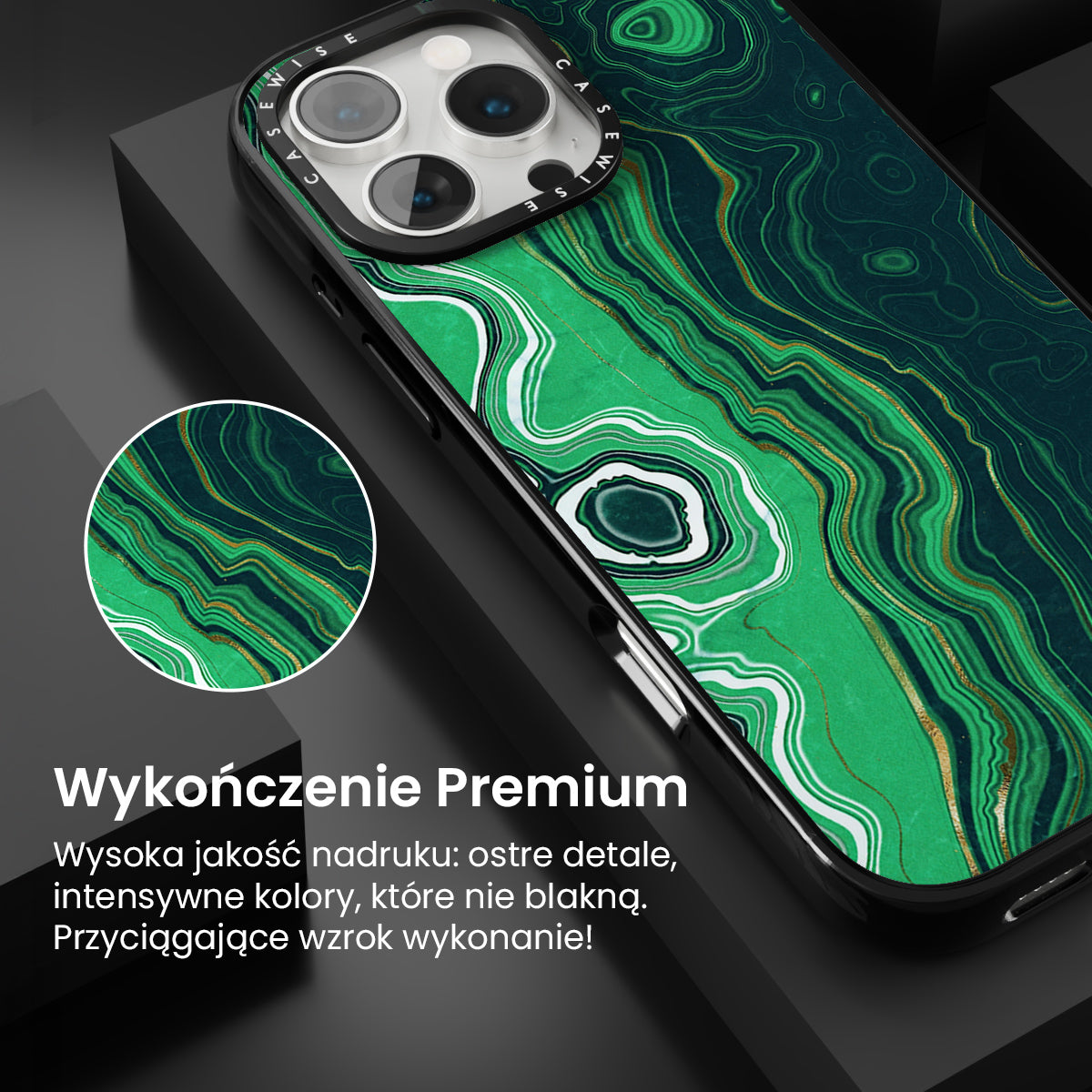 CASEWISE CASEWISE

Wykończenie Premium

Wysoka jakość nadruku: ostre detale, intensywne kolory, które nie blakną. Przyciągające wzrok wykonanie!