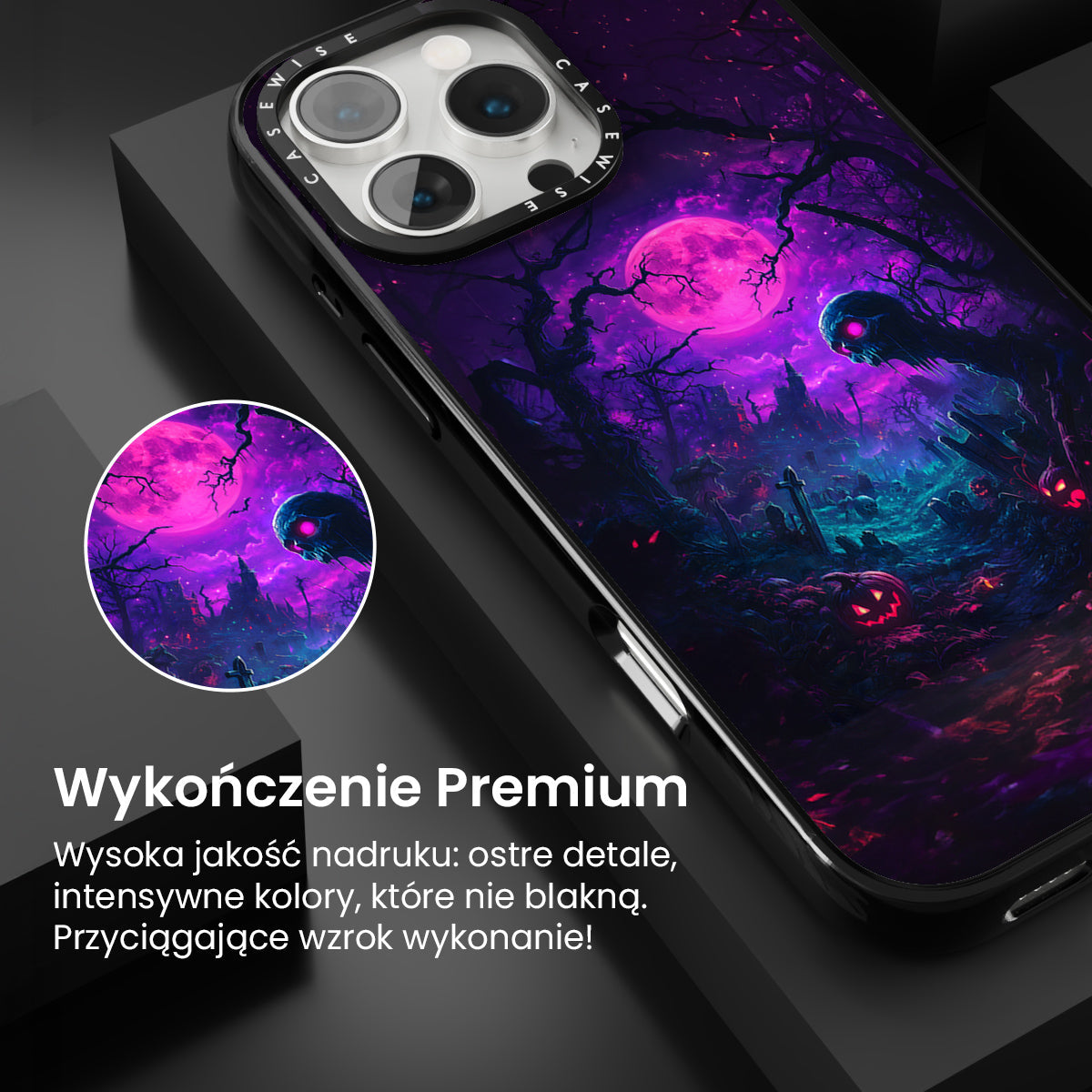 CASEWISE CASEWISE

Wykończenie Premium

Wysoka jakość nadruku: ostre detale, intensywne kolory, które nie blakną. Przyciągające wzrok wykonanie!