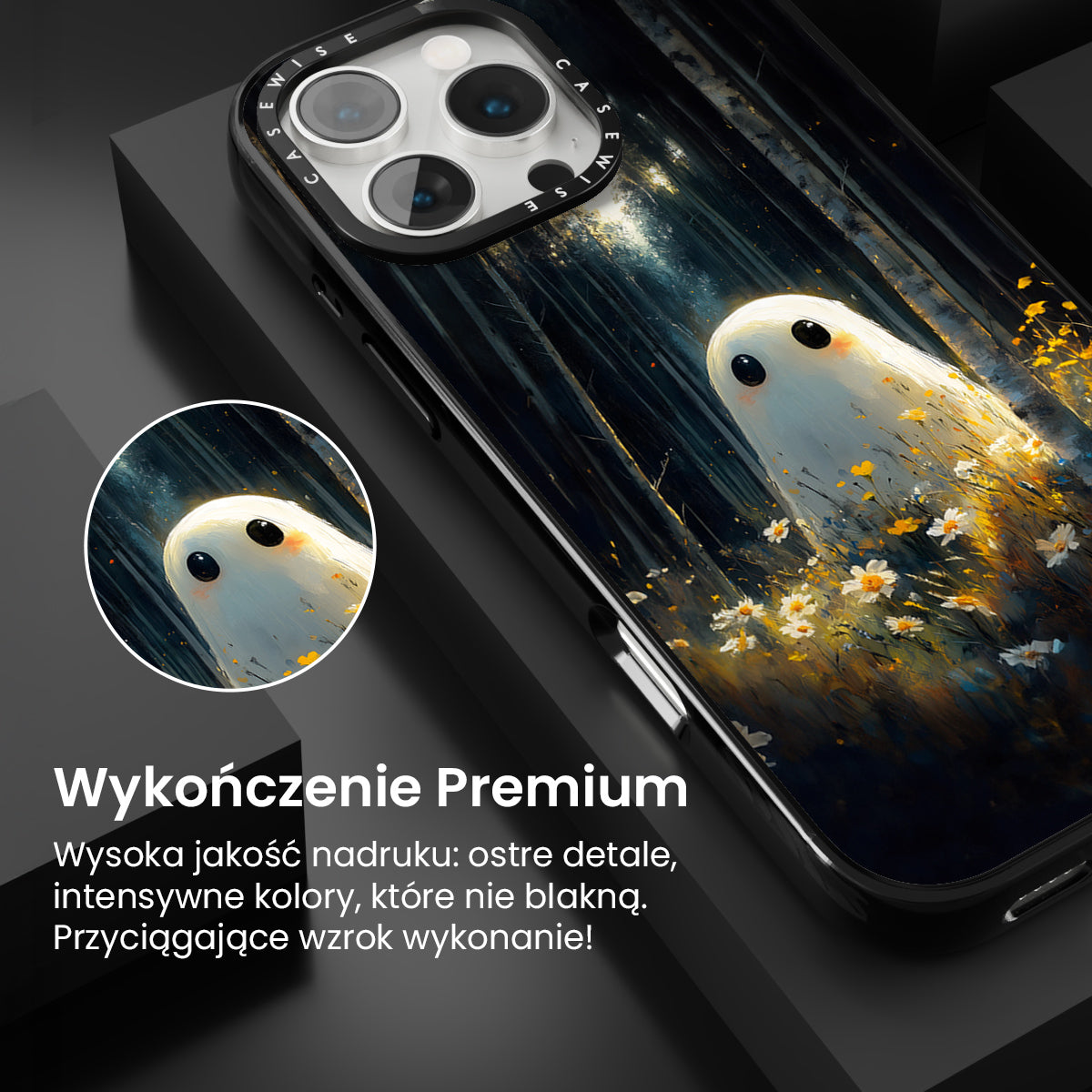 CASEWISE CASEWISE

Wykończenie Premium

Wysoka jakość nadruku: ostre detale, intensywne kolory, które nie blakną. Przyciągające wzrok wykonanie!