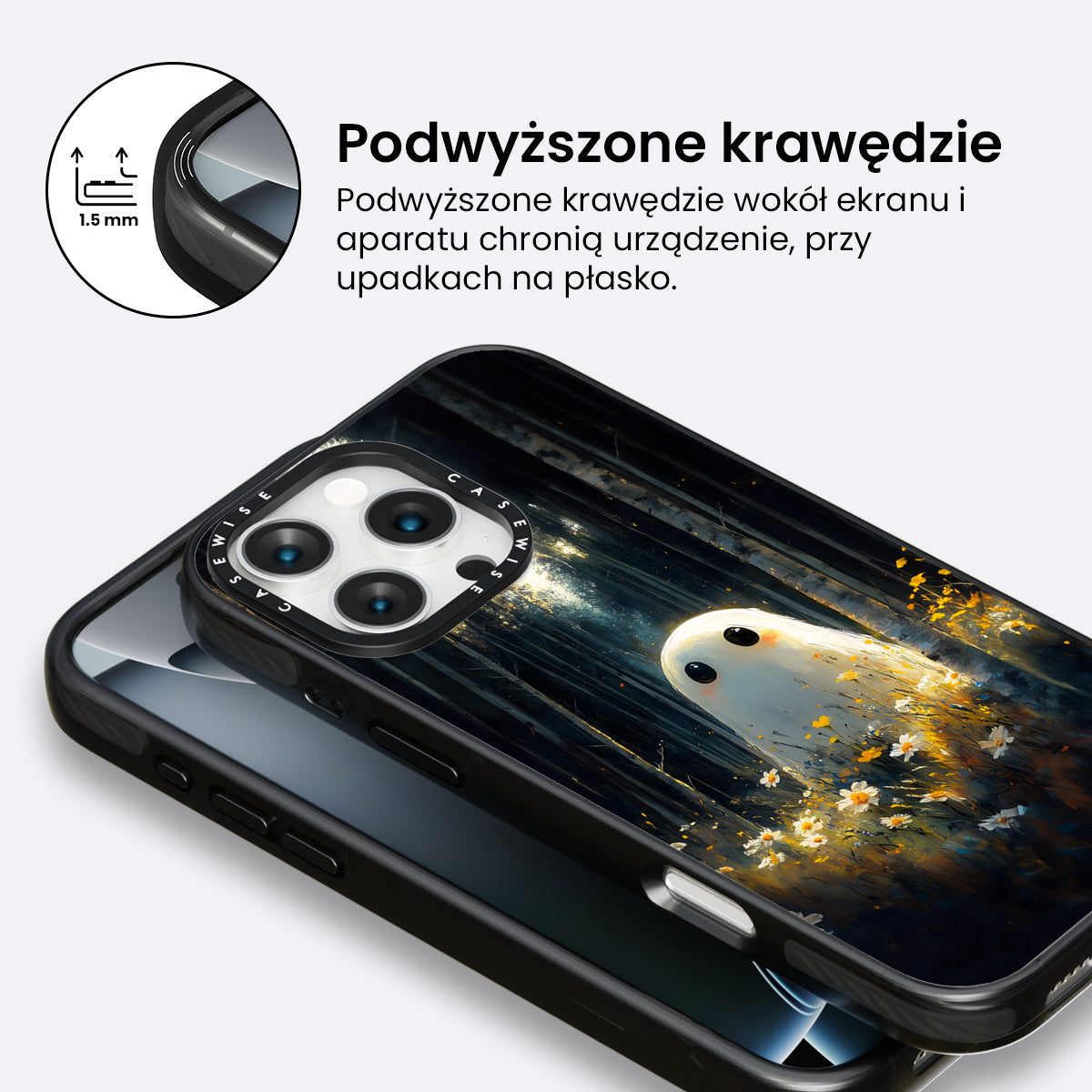 1.5 mm

Podwyższone krawędzie

Podwyższone krawędzie wokół ekranu i aparatu chronią urządzenie, przy upadkach na płasko.

CASEWISE CASEWISE