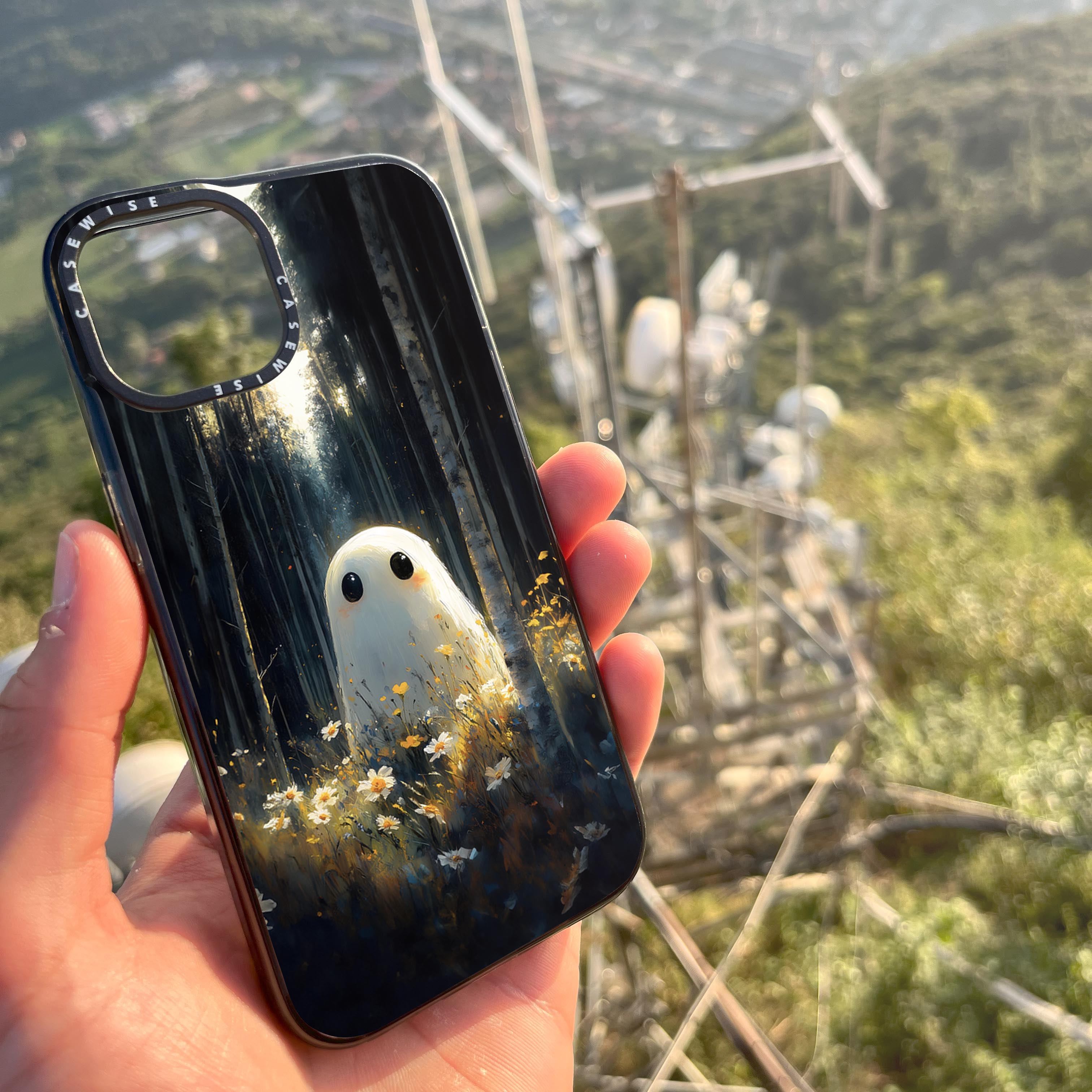 CASEWISE
CASEWISE