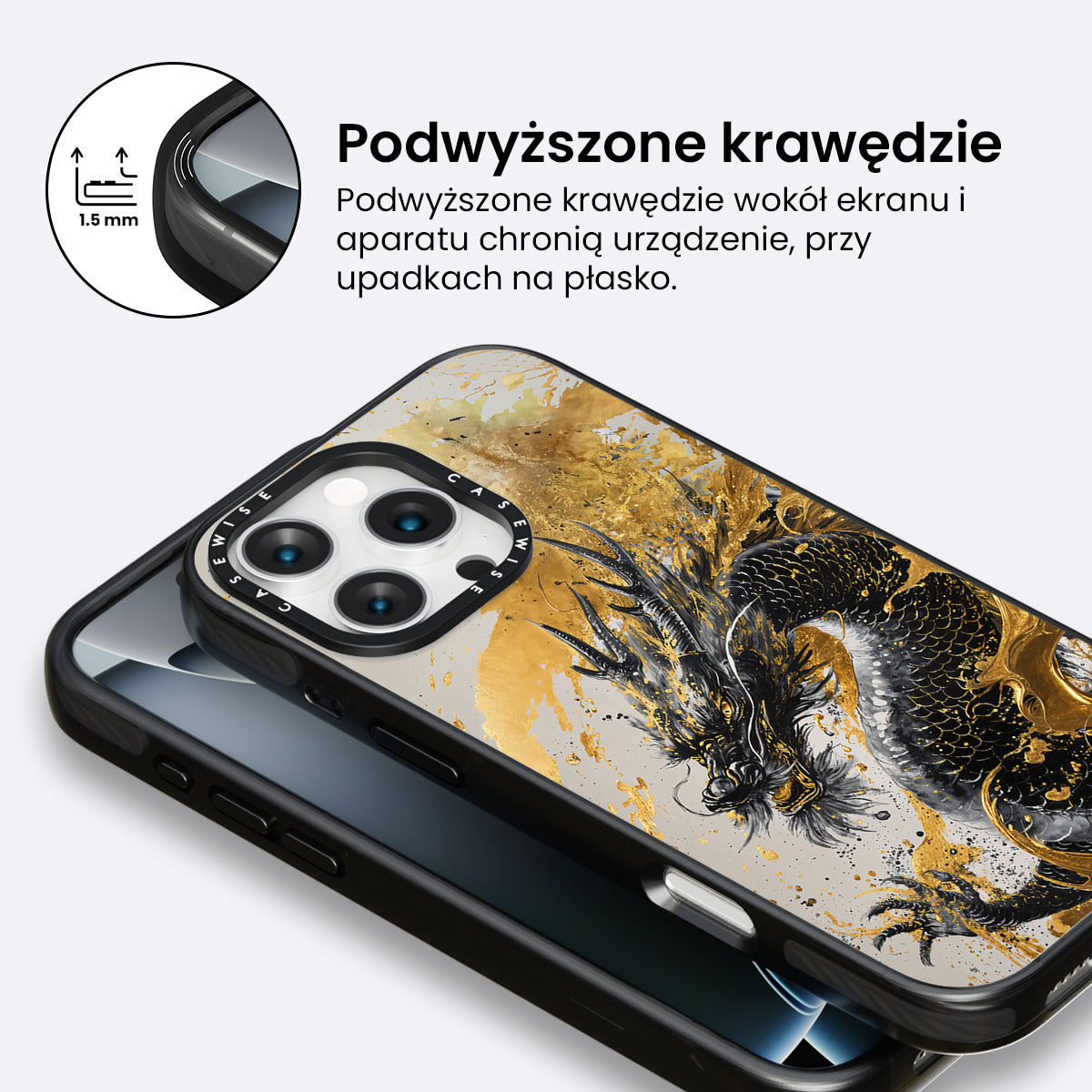 1.5 mm

Podwyższone krawędzie

Podwyższone krawędzie wokół ekranu i aparatu chronią urządzenie, przy upadkach na płasko.

CASEWISE CASEWISE