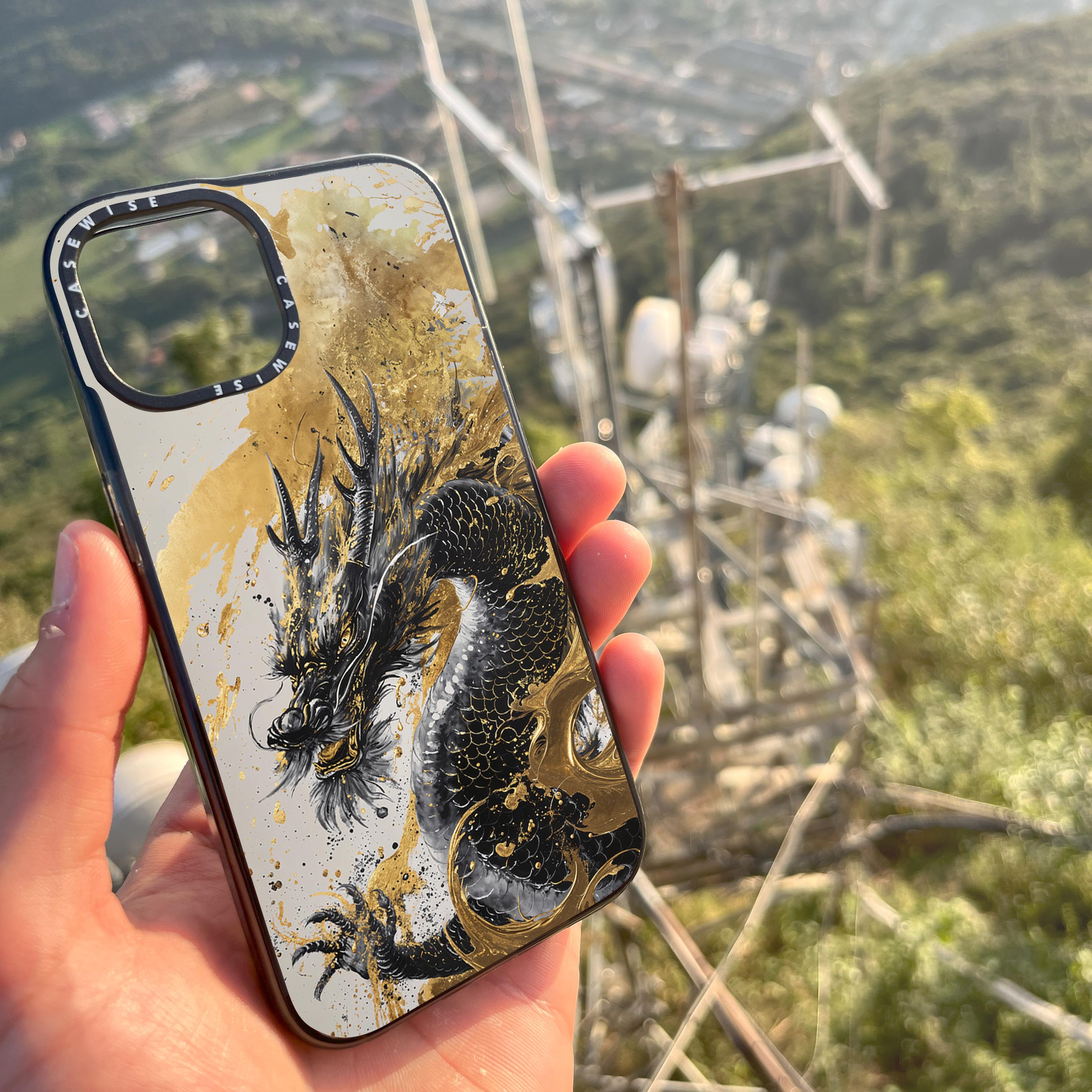 CASEWISE
CASEWISE