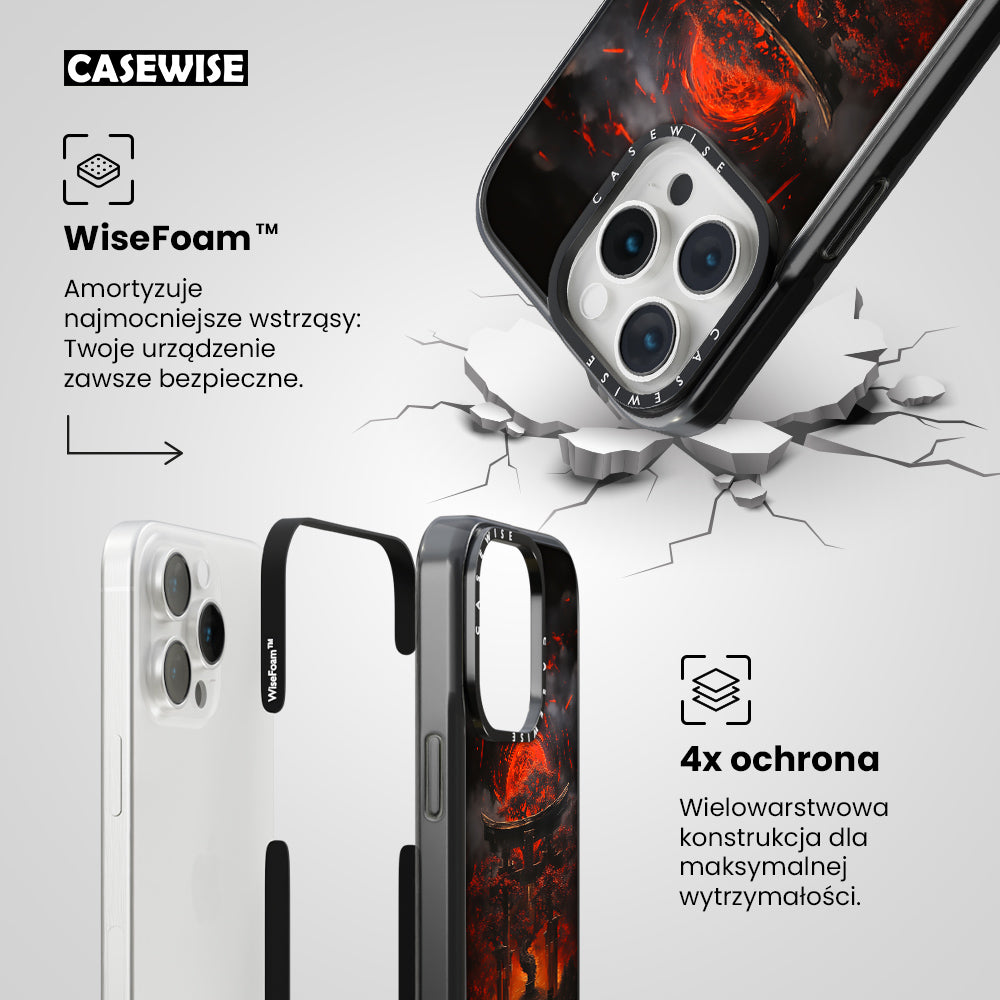 CASEWISE

WiseFoam™

Amortyzuje najmocniejsze wstrząsy: Twoje urządzenie zawsze bezpieczne.

CASEWISE

CASEWISE

WiseFoam™

CASEWISE

4x ochrona

Wielowarstwowa konstrukcja dla maksymalnej wytrzymałości.