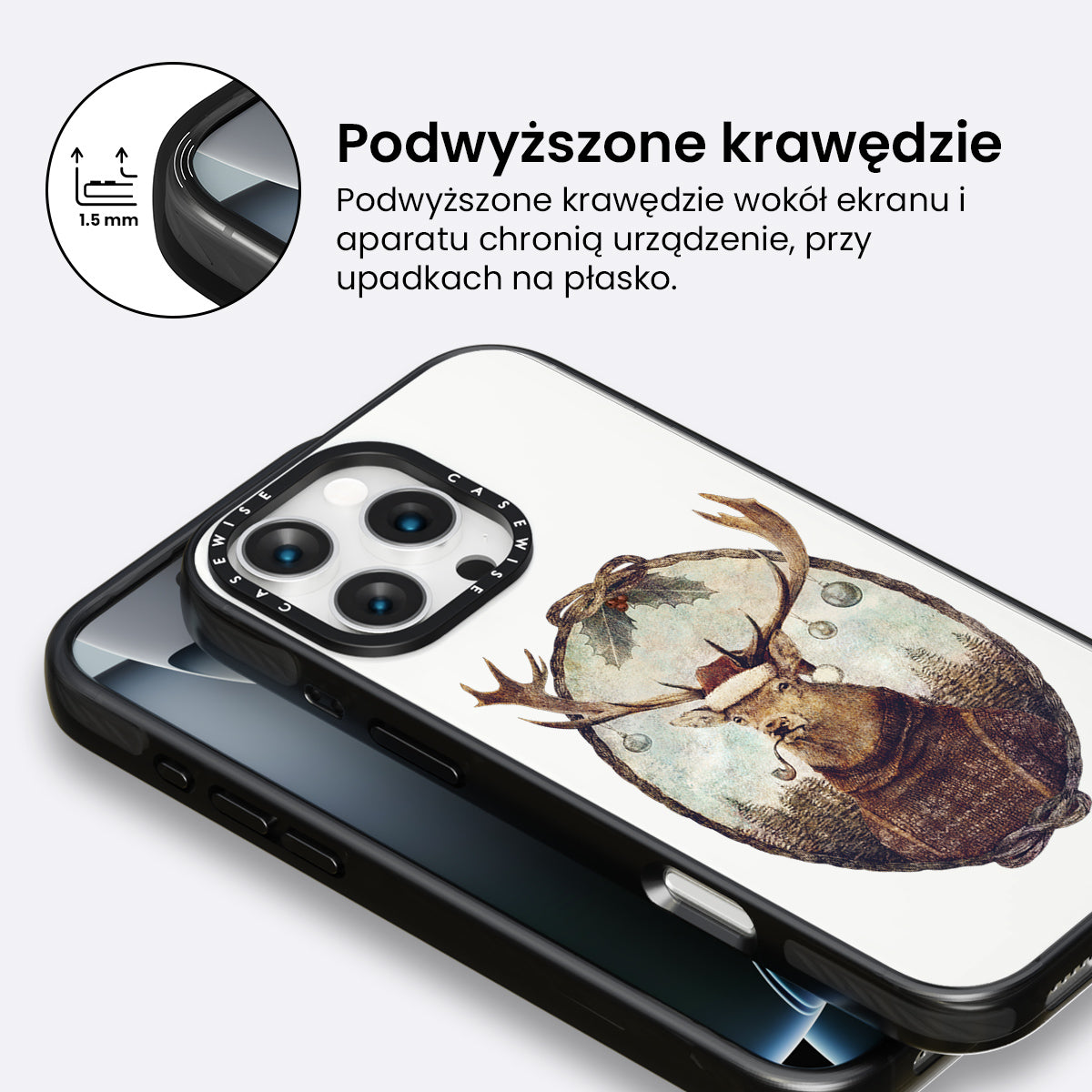 1.5 mm

Podwyższone krawędzie

Podwyższone krawędzie wokół ekranu i aparatu chronią urządzenie, przy upadkach na płasko.

CASEWISE CASEWISE