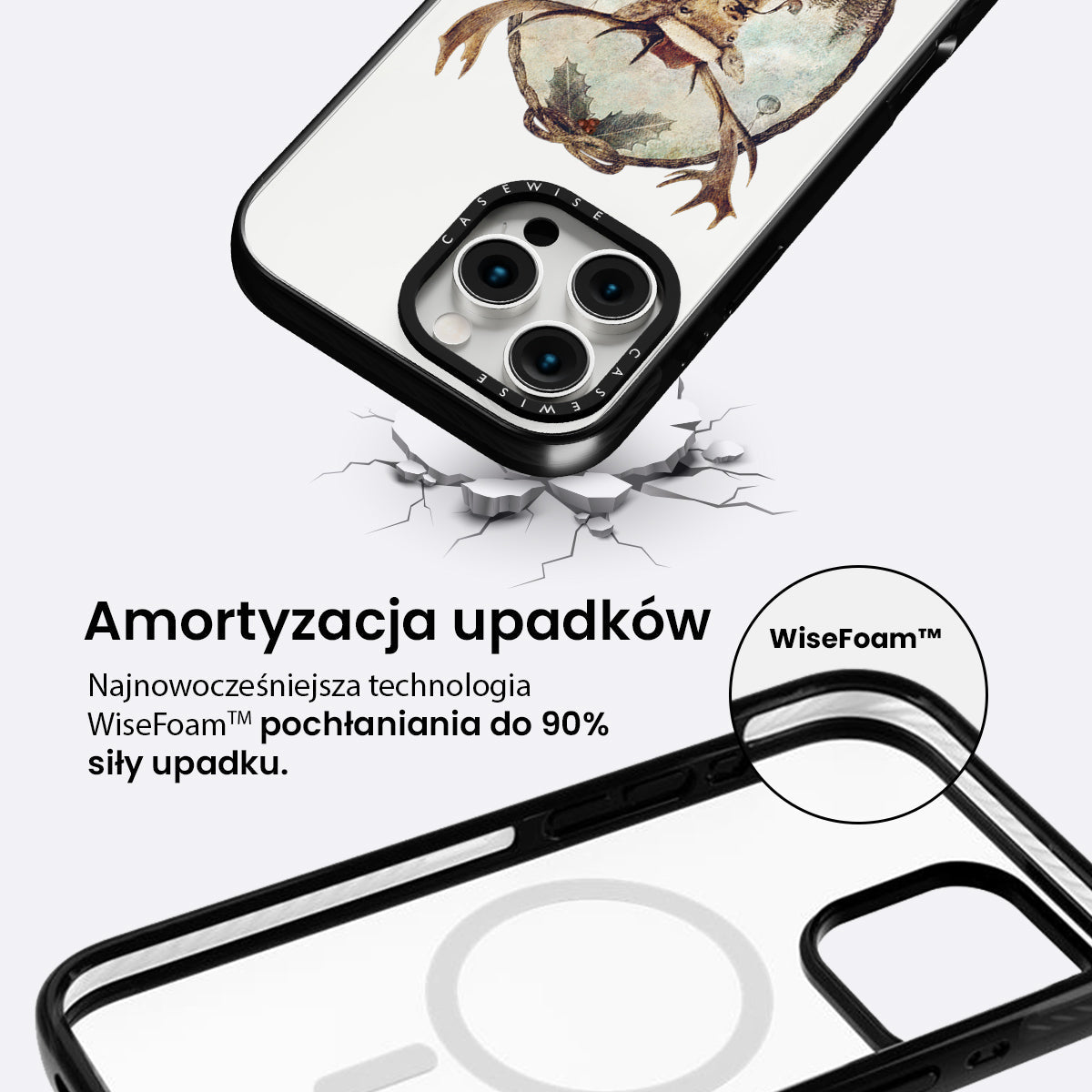 CASEWISE CASEWISE

Amortyzacja upadków

Najnowocześniejsza technologia WiseFoam™ pochłaniania do 90% siły upadku.

WiseFoam™