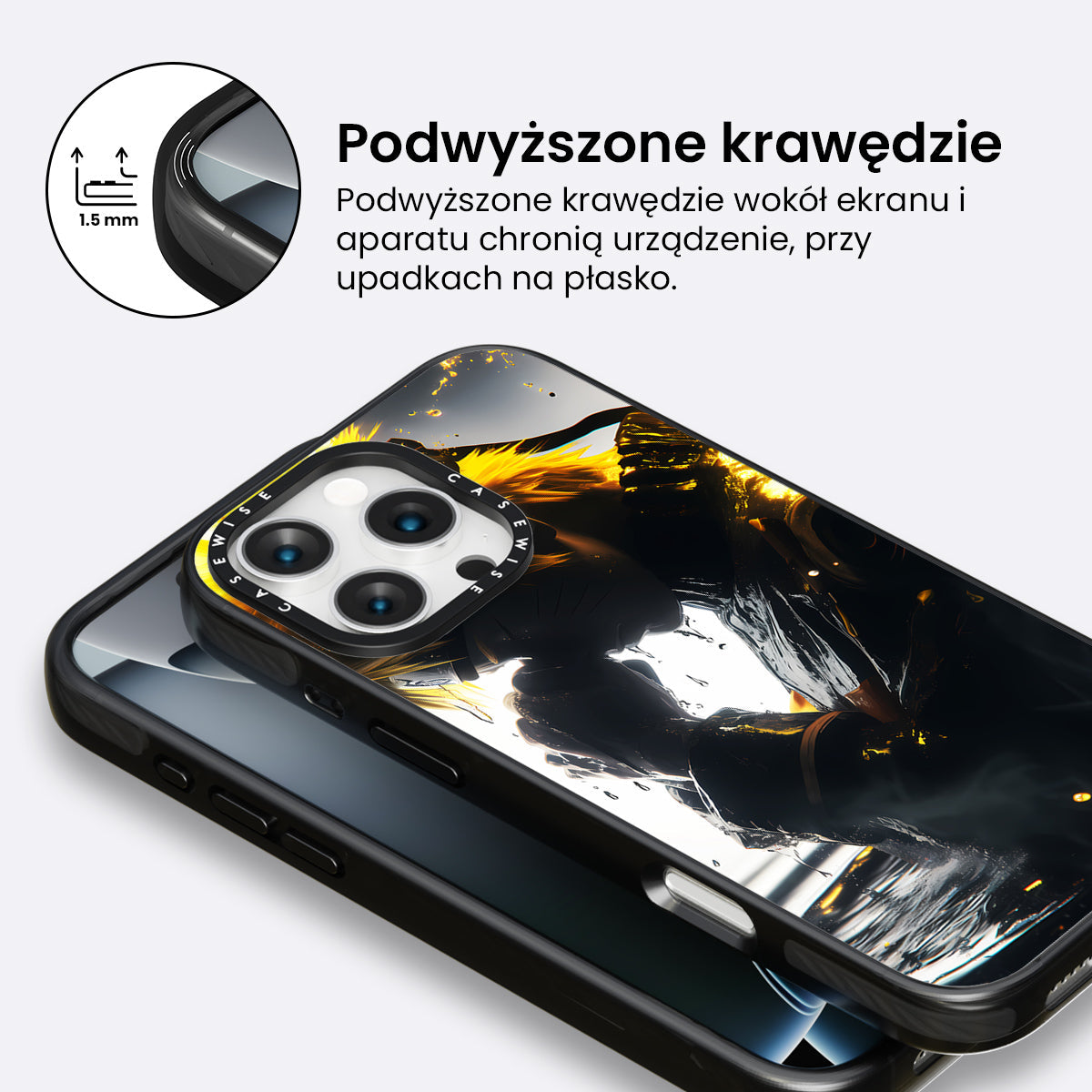 1.5 mm

Podwyższone krawędzie

Podwyższone krawędzie wokół ekranu i aparatu chronią urządzenie, przy upadkach na płasko.

CASEWISE CASEWISE