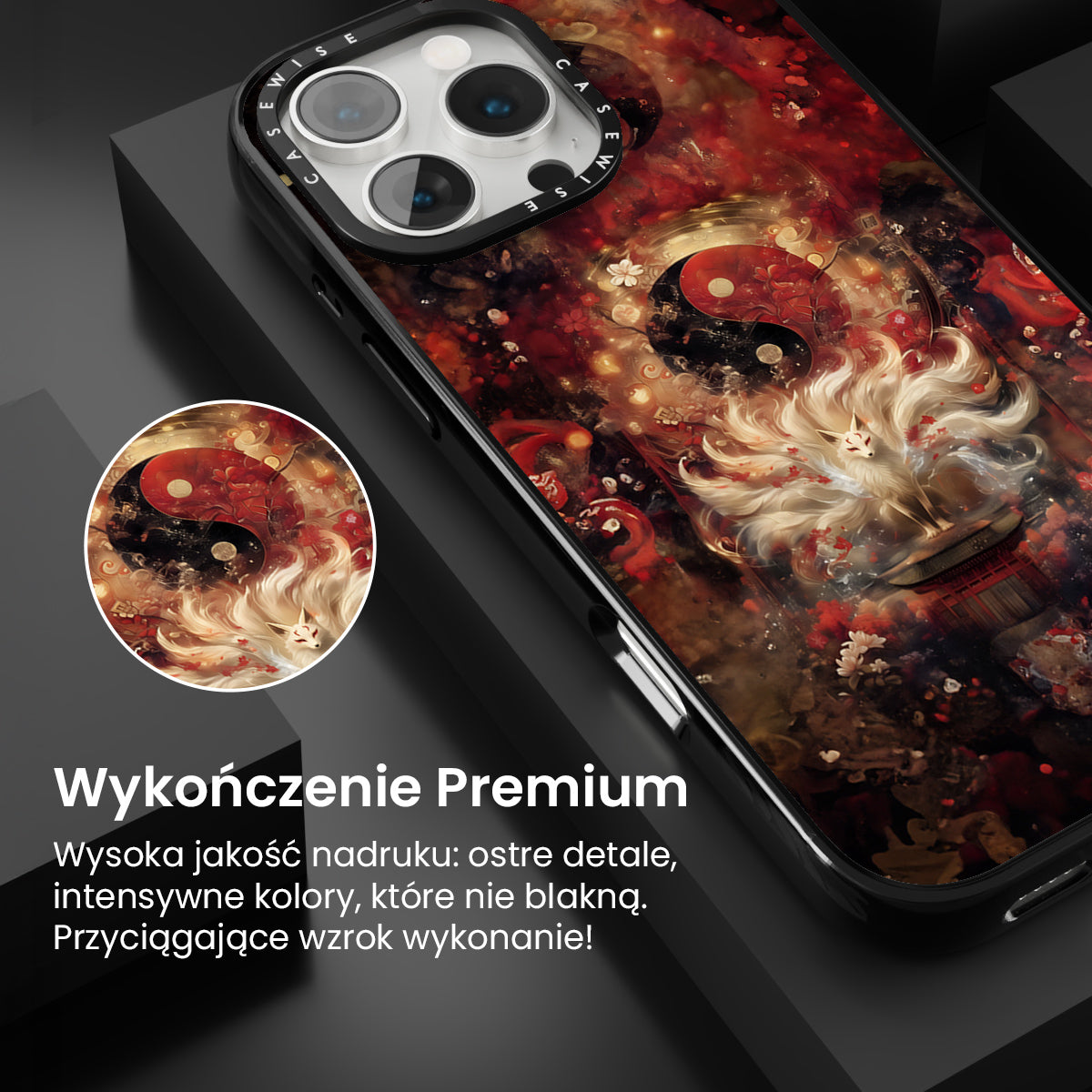 CASEWISE CASEWISE

Wykończenie Premium

Wysoka jakość nadruku: ostre detale, intensywne kolory, które nie blakną. Przyciągające wzrok wykonanie!