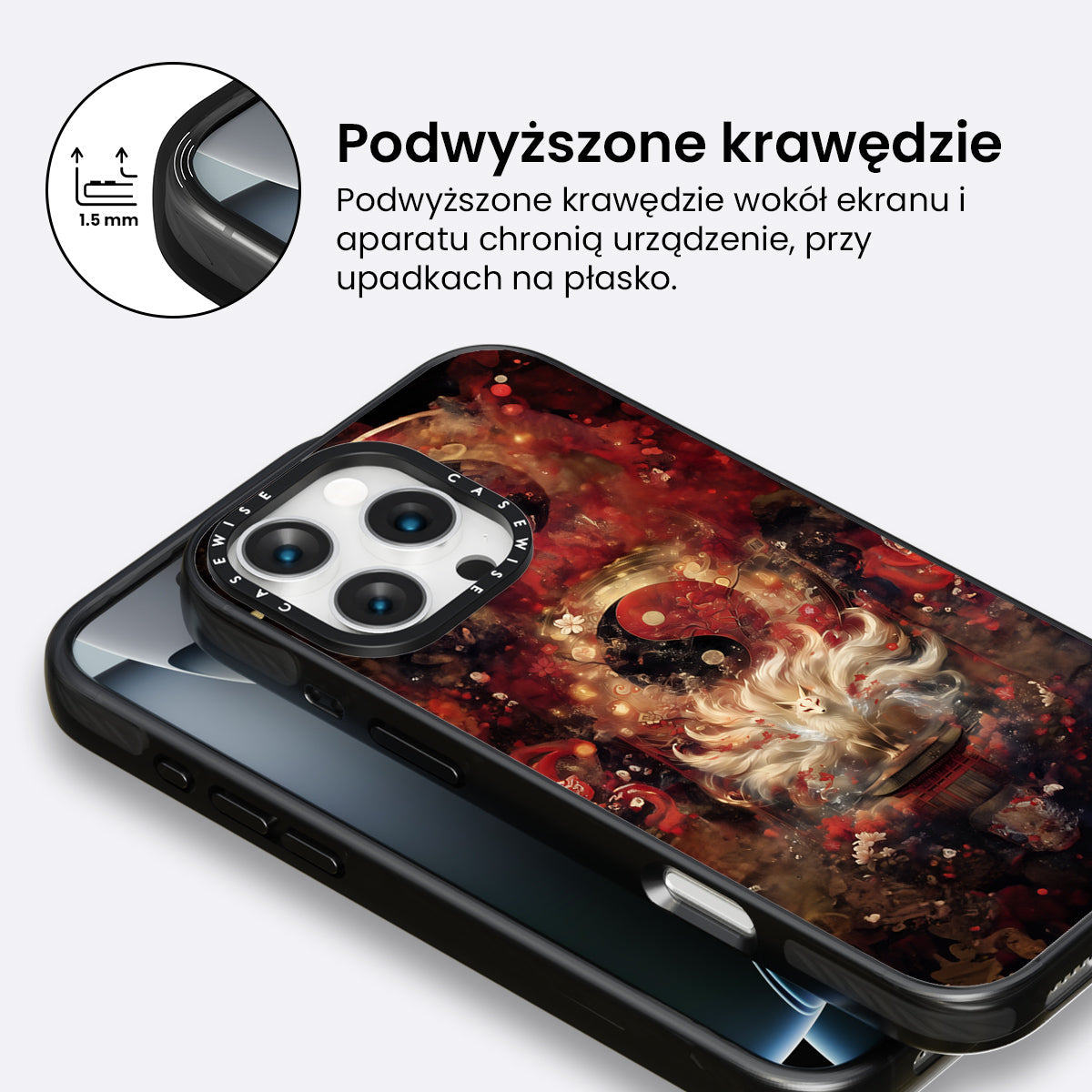 1.5 mm

Podwyższone krawędzie

Podwyższone krawędzie wokół ekranu i aparatu chronią urządzenie, przy upadkach na płasko.

CASEWISE CASEWISE