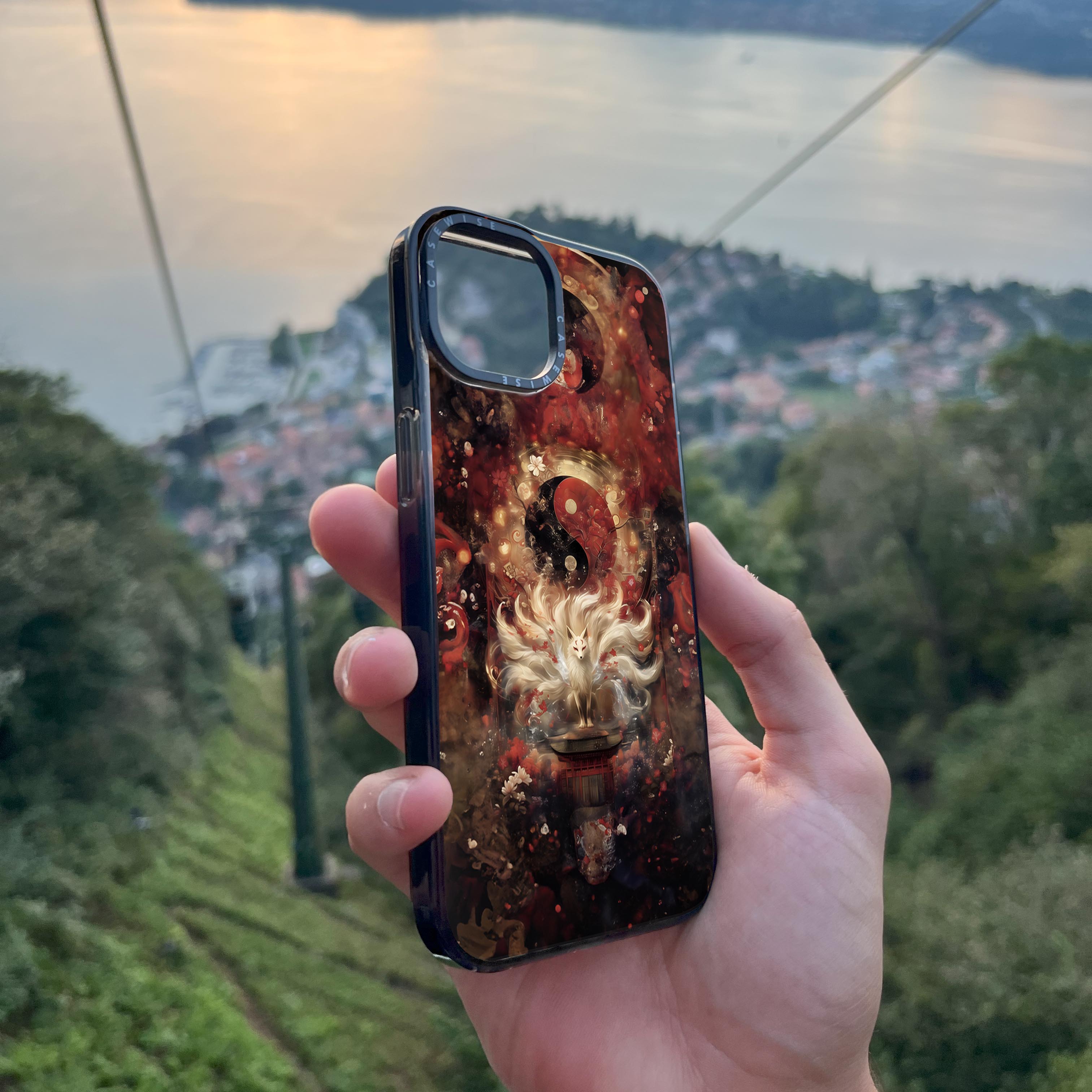 CASEWISE CASEWISE