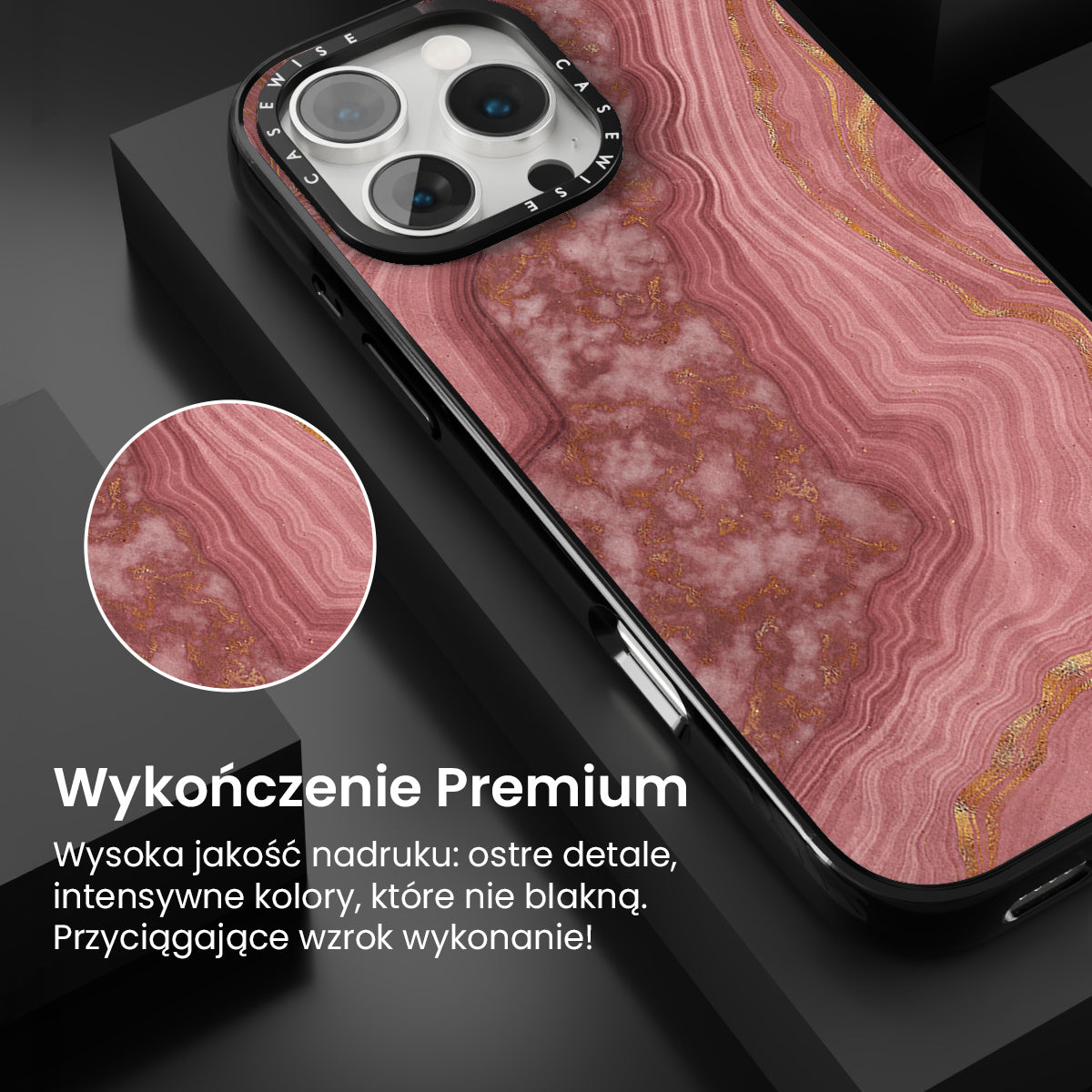 CASEWISE CASEWISE

Wykończenie Premium

Wysoka jakość nadruku: ostre detale, intensywne kolory, które nie blakną. Przyciągające wzrok wykonanie!