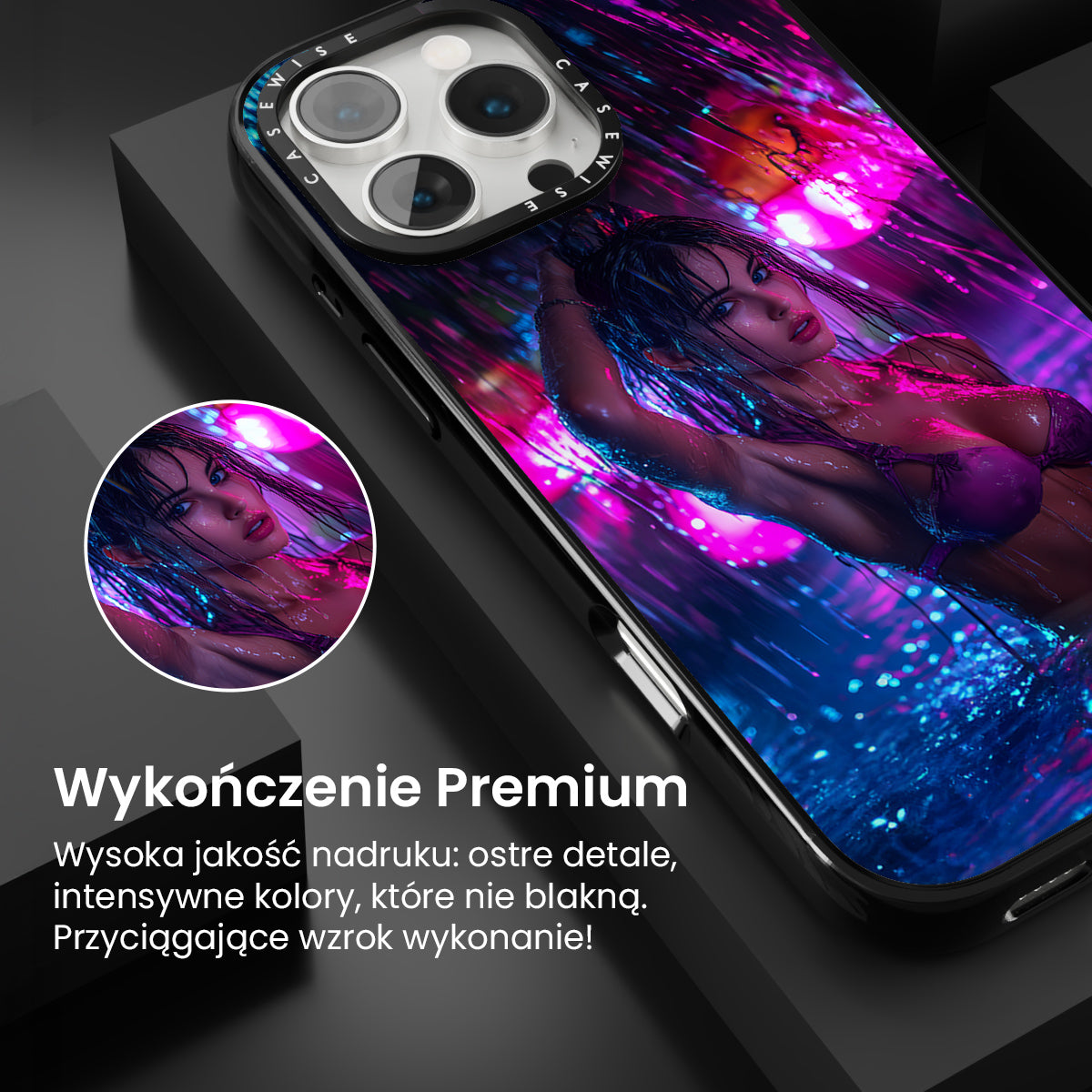 CASEWISE CASEWISE

Wykończenie Premium

Wysoka jakość nadruku: ostre detale, intensywne kolory, które nie blakną. Przyciągające wzrok wykonanie!