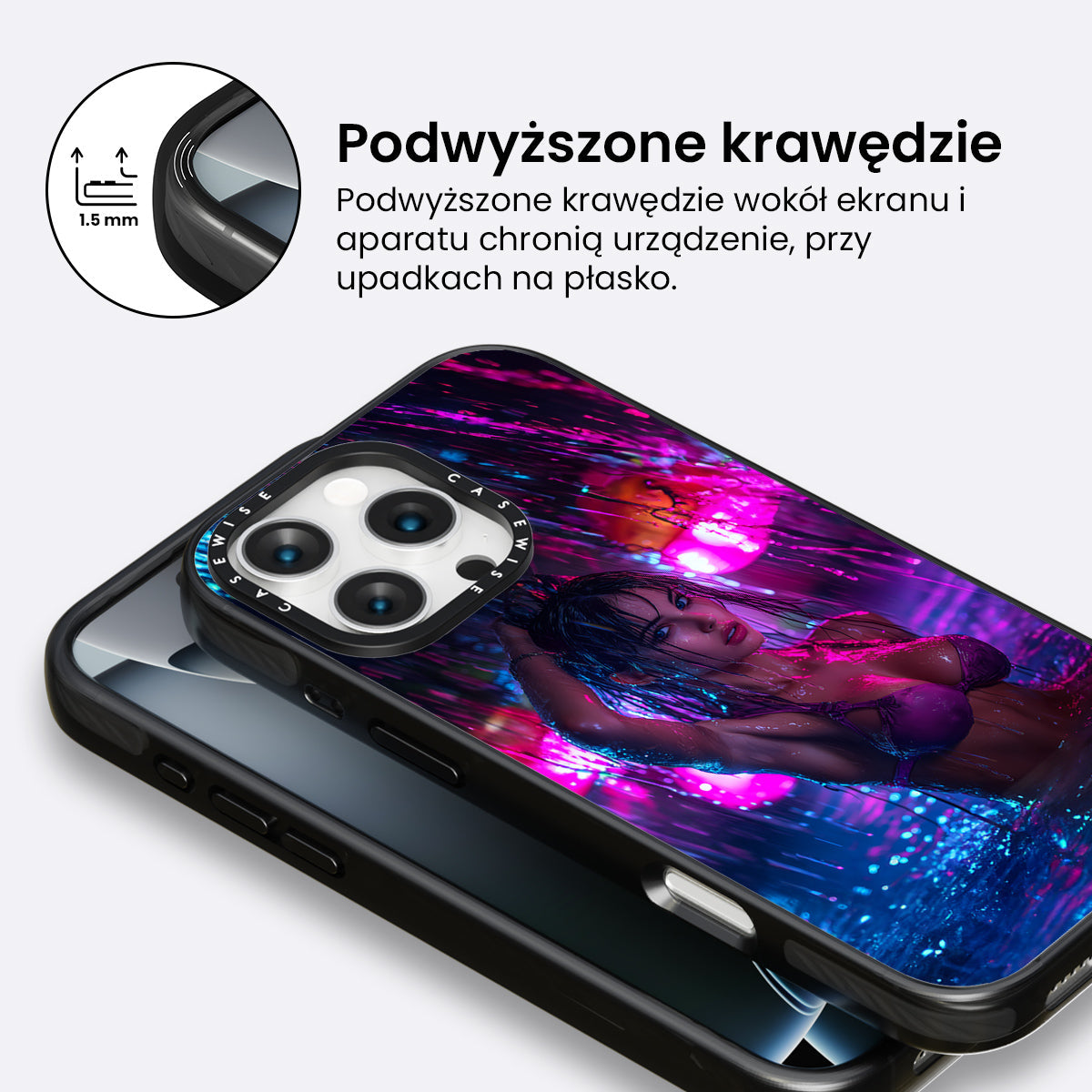 1.5 mm

Podwyższone krawędzie

Podwyższone krawędzie wokół ekranu i aparatu chronią urządzenie, przy upadkach na płasko.

CASEWISE CASEWISE