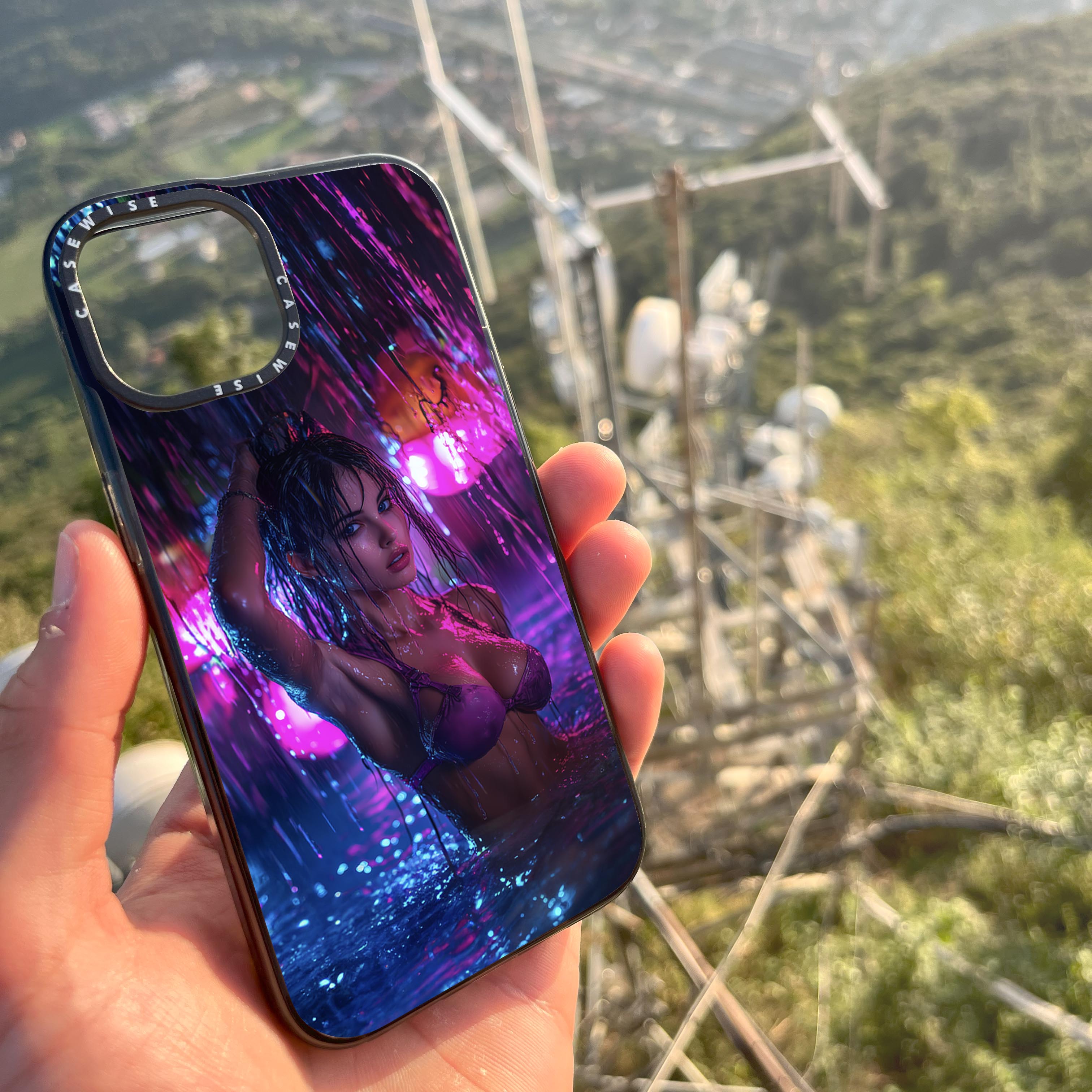 CASEWISE CASEWISE