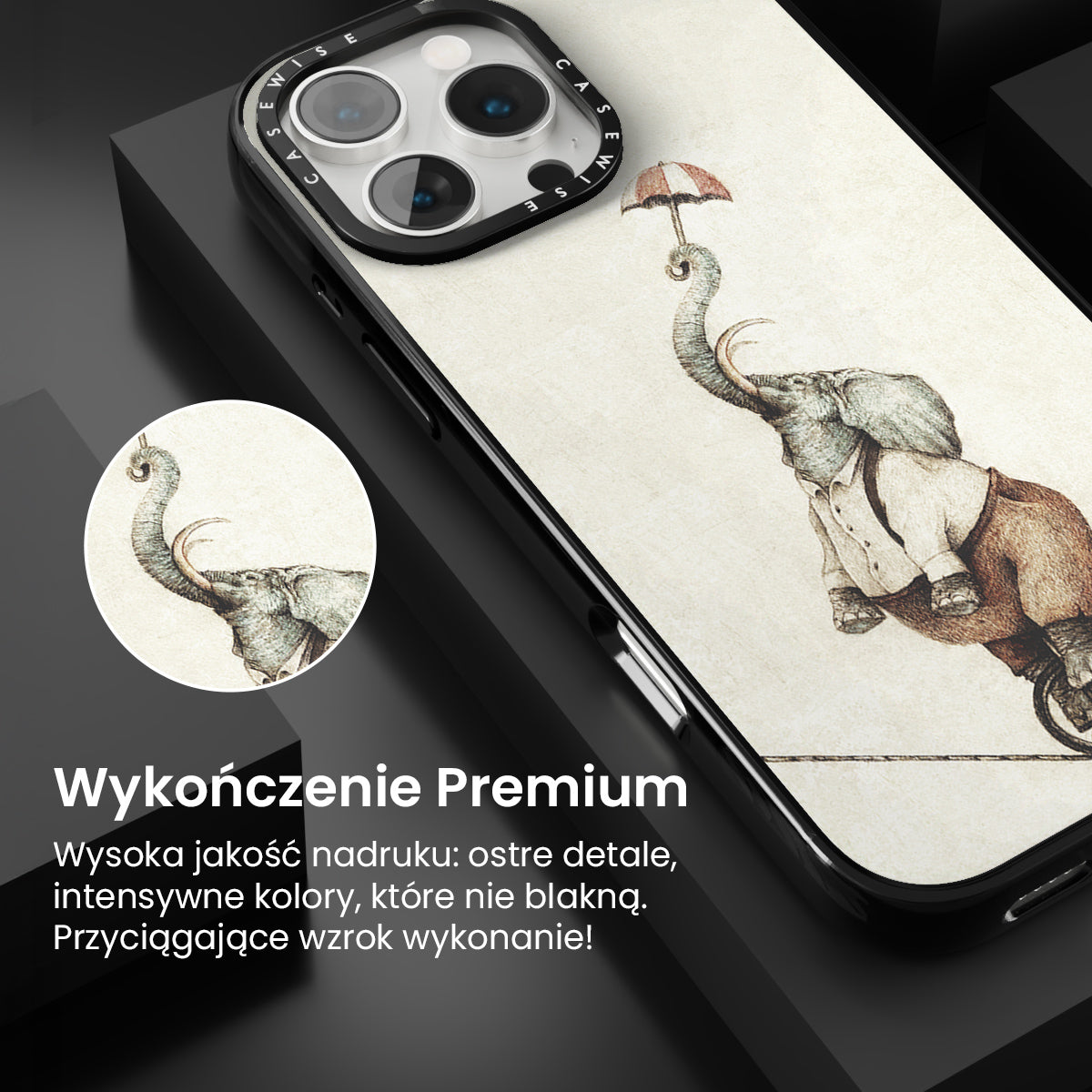 CASEWISE CASEWISE

Wykończenie Premium

Wysoka jakość nadruku: ostre detale, intensywne kolory, które nie blakną. Przyciągające wzrok wykonanie!