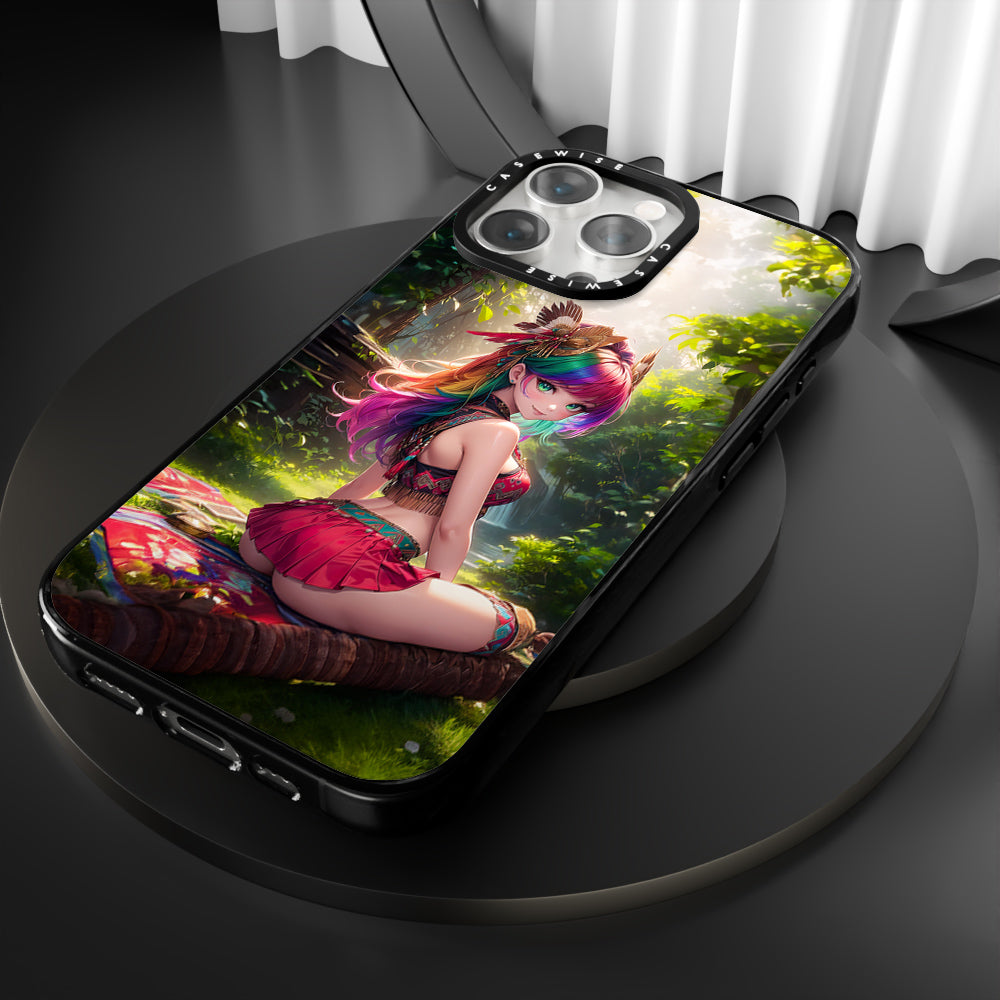 CASEWISE
CASEWISE