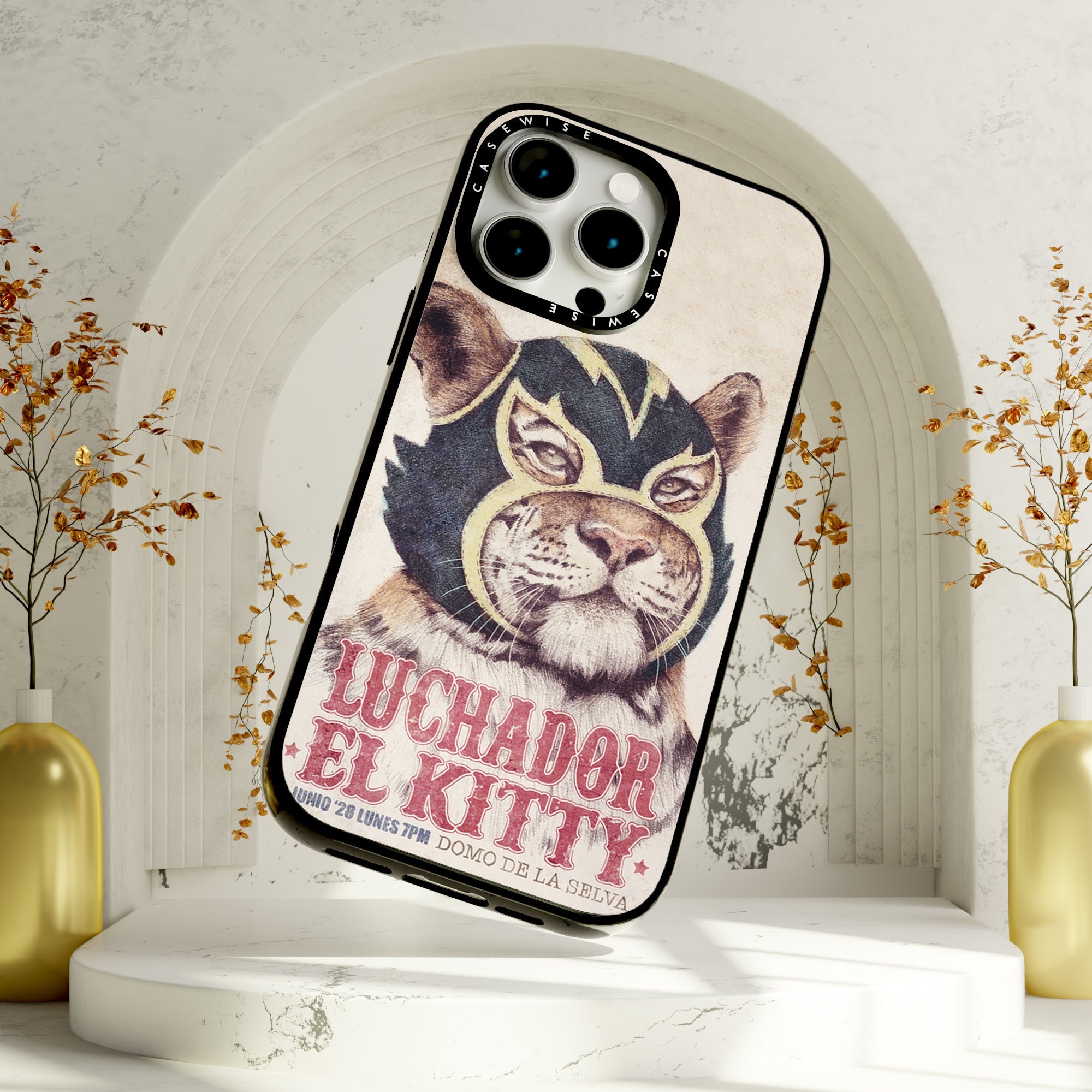 CASEWISE
CASEWISE

LUCHADOR
EL KITTY

JUNIO '28 LUNES 7PM
DOMO DE LA SELVA