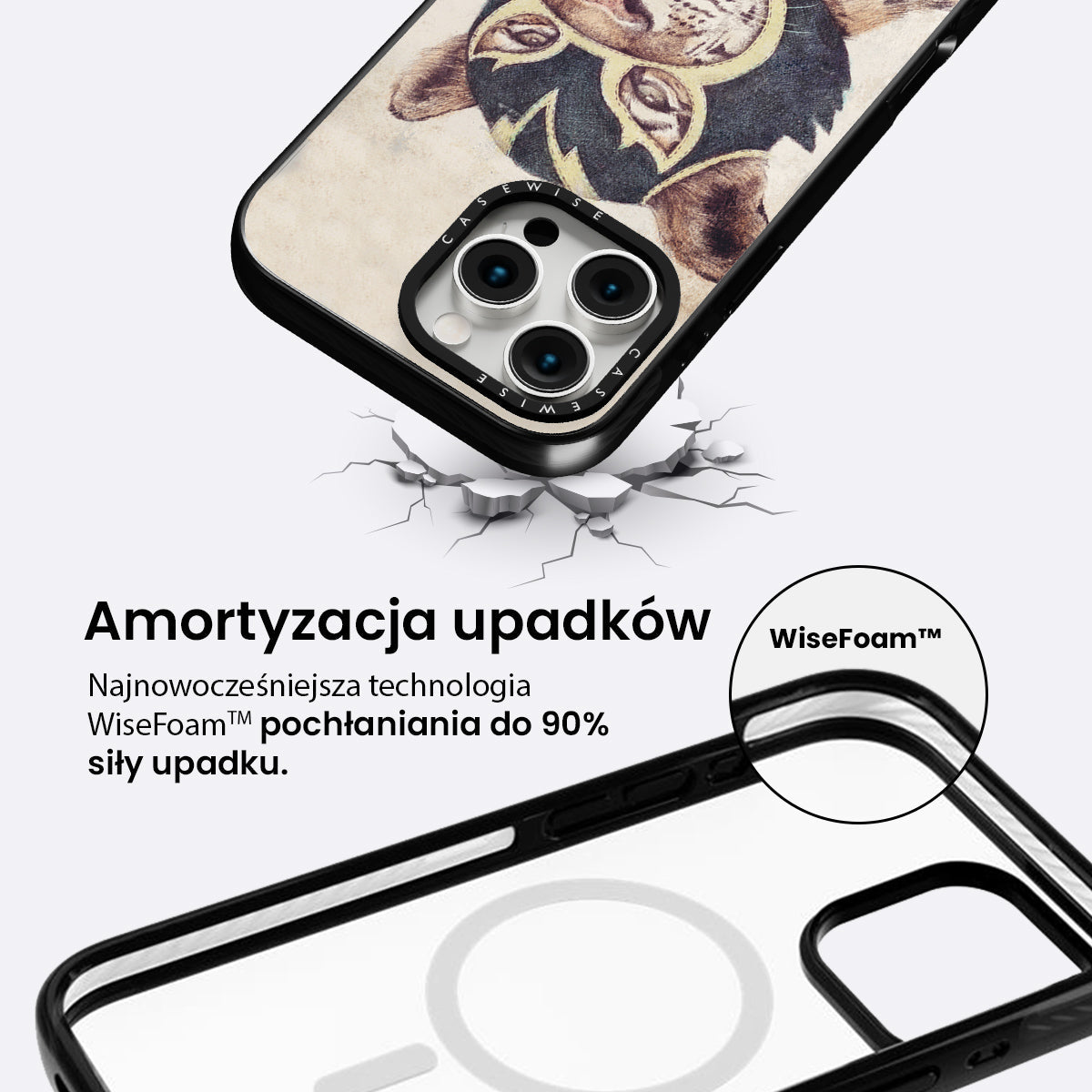 CASEWISE
CASEWISE

Amortyzacja upadków

Najnowocześniejsza technologia WiseFoam™ pochłaniania do 90% siły upadku.

WiseFoam™