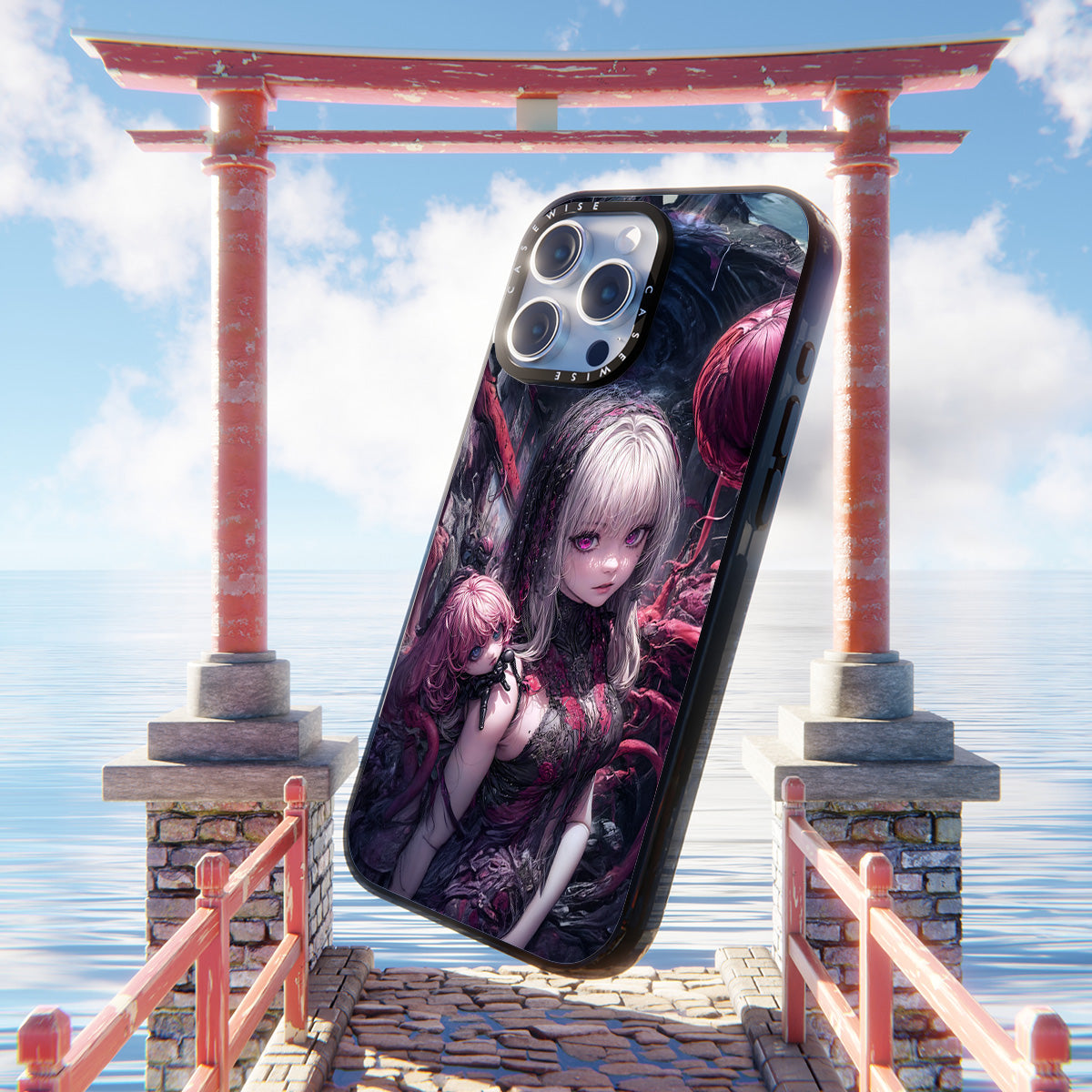 CASEWISE CASEWISE